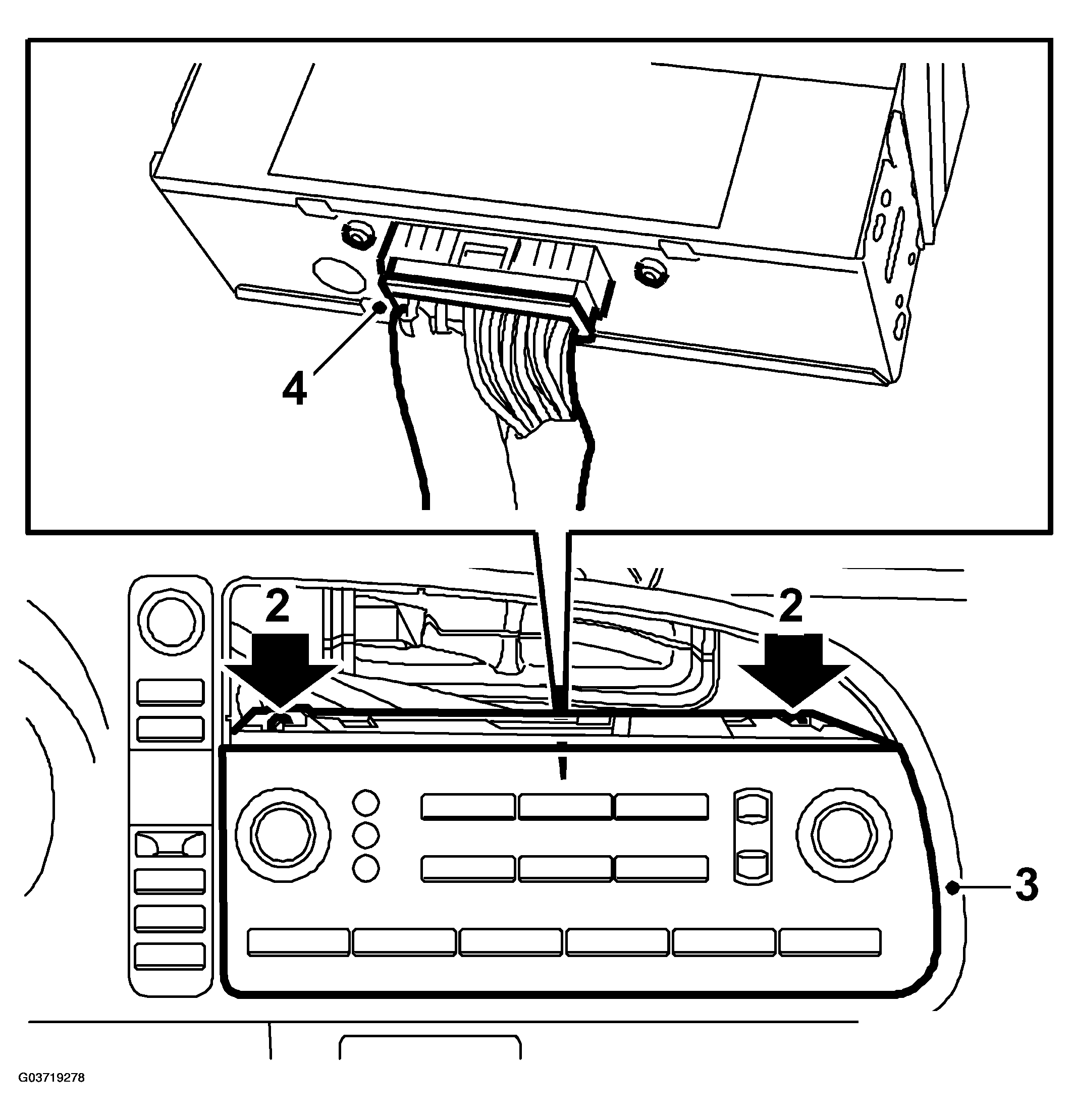 4

2

2

3

G03719278