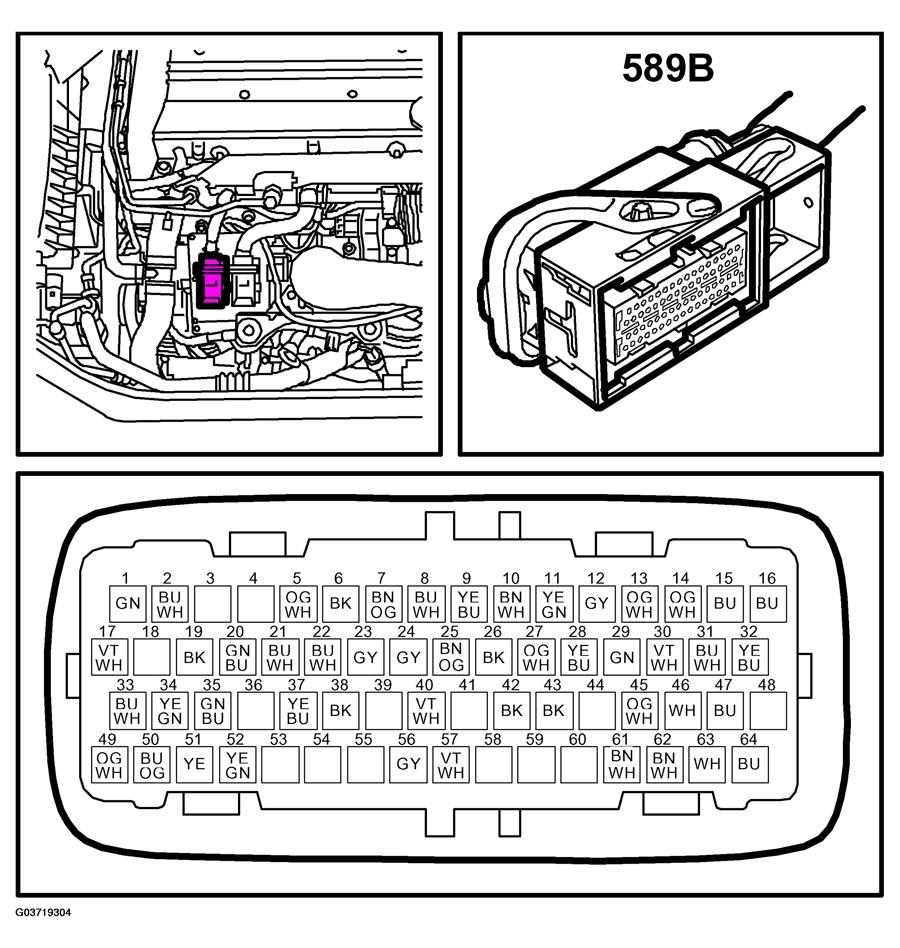 589B

| 1 | 2 | 3 | 4 | 5 | 6 | 7 | 8 | 9 | 10 | 11 | 12 | 13 | 14 | 15 | 16 |
|---|---|---|---|---|---|---|---|---|---|---|---|---|---|---|---|
| GN | BU WH | | | OG WH | BK | BN OG | BU WH | YE BU | BN WH | YE GN | GY | OG WH | OG WH | BU | BU |

| 17 | 18 | 19 | 20 | 21 | 22 | 23 | 24 | 25 | 26 | 27 | 28 | 29 | 30 | 31 | 32 |
|---|---|---|---|---|---|---|---|---|---|---|---|---|---|---|---|
| VT WH | | BK | GN BU | BU WH | BU WH | GY | GY | BN OG | BK | OG WH | YE BU | GN | VT WH | BU WH | YE BU |

| 33 | 34 | 35 | 36 | 37 | 38 | 39 | 40 | 41 | 42 | 43 | 44 | 45 | 46 | 47 | 48 |
|---|---|---|---|---|---|---|---|---|---|---|---|---|---|---|---|
| BU WH | YE GN | GN BU | | YE BU | BK | | VT WH | | BK | BK | | OG WH | WH | BU | |

| 49 | 50 | 51 | 52 | 53 | 54 | 55 | 56 | 57 | 58 | 59 | 60 | 61 | 62 | 63 | 64 |
|---|---|---|---|---|---|---|---|---|---|---|---|---|---|---|---|
| OG WH | BU OG | YE | YE GN | | | | GY | VT WH | | | | BN WH | BN WH | WH | BU |

G03719304