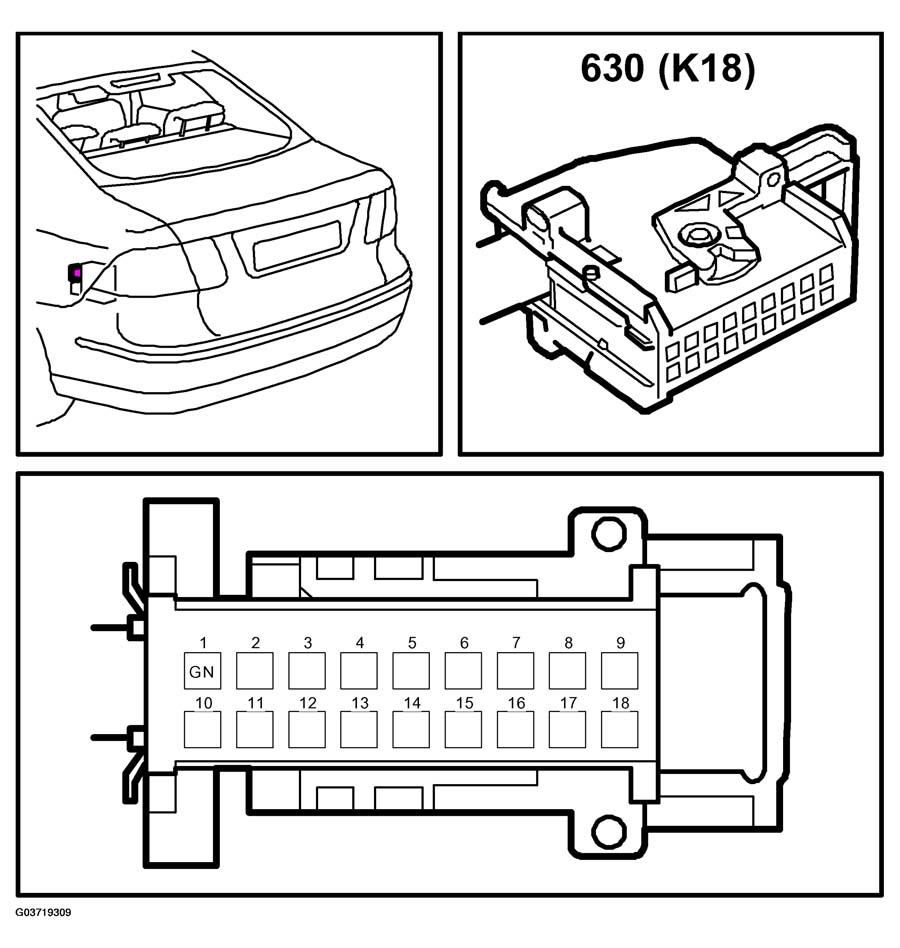 630 (K18)

1 2 3 4 5 6 7 8 9
GN
10 11 12 13 14 15 16 17 18

G03719309