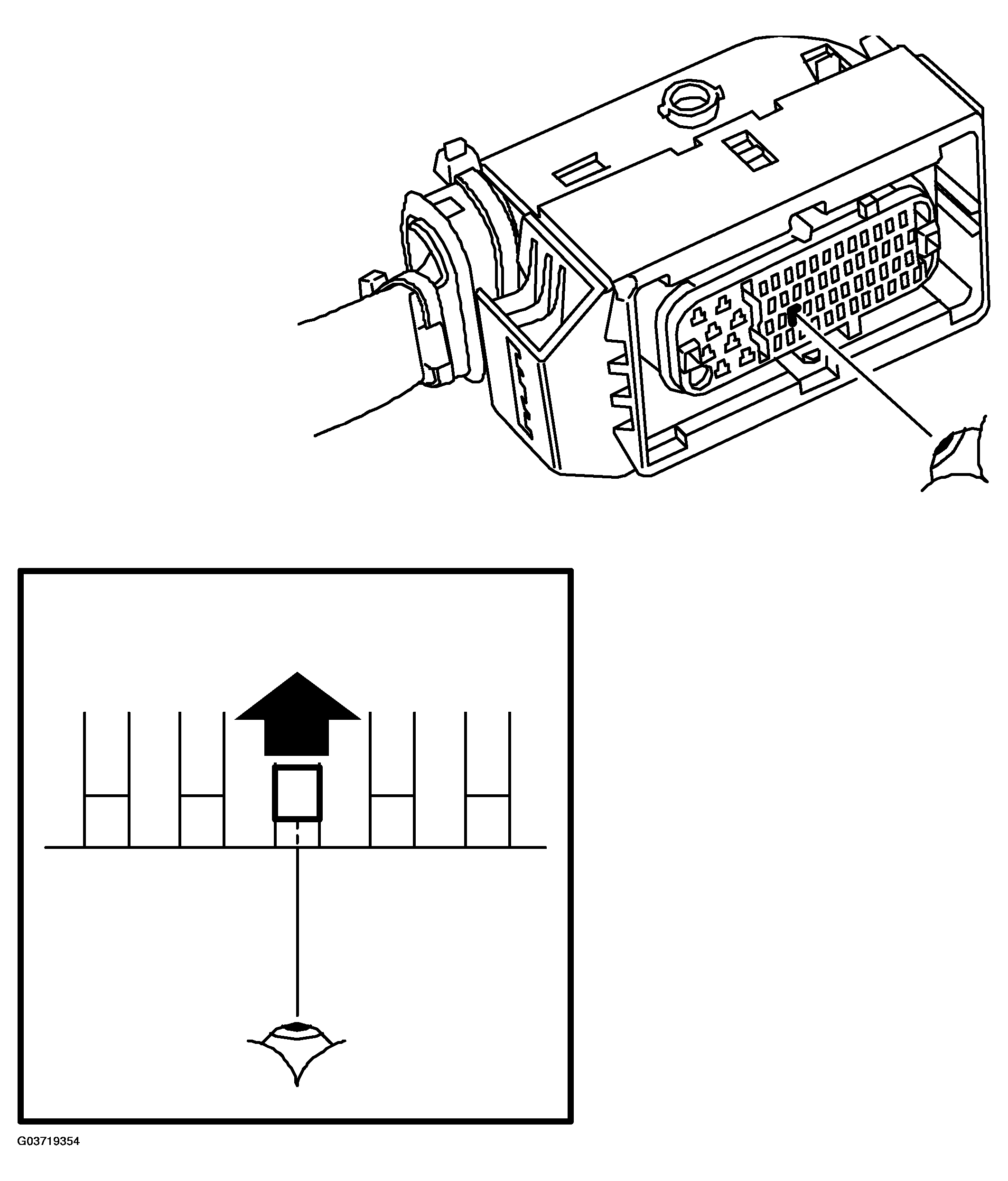 G03719354