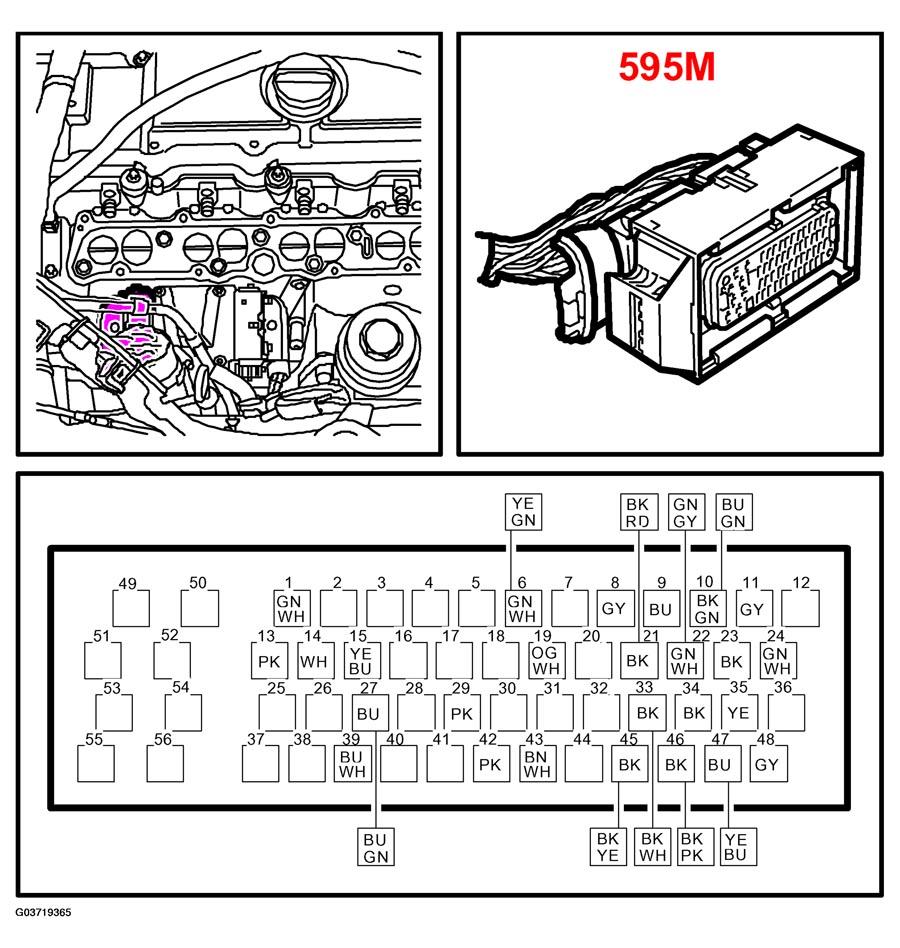 595M

YE GN

BK RD

GN GY

BU GN

49

50

1 GN WH

2

3

4

5

6 GN WH

7

8 GY

9 BU

10 BK GN

11 GY

12

51

52

13 PK

14 WH

15 YE BU

16

17

18

19 OG WH

20

21 BK

22 GN WH

23 BK

24 GN WH

53

54

25

26

27 BU

28

29 PK

30

31

32

33 BK

34 BK

35 YE

36

55

56

37

38

39 BU WH

40

41

42 PK

43 BN WH

44

45 BK

46 BK

47 BU

48 GY

BU GN

BK YE

BK WH

BK PK

YE BU

G03719365