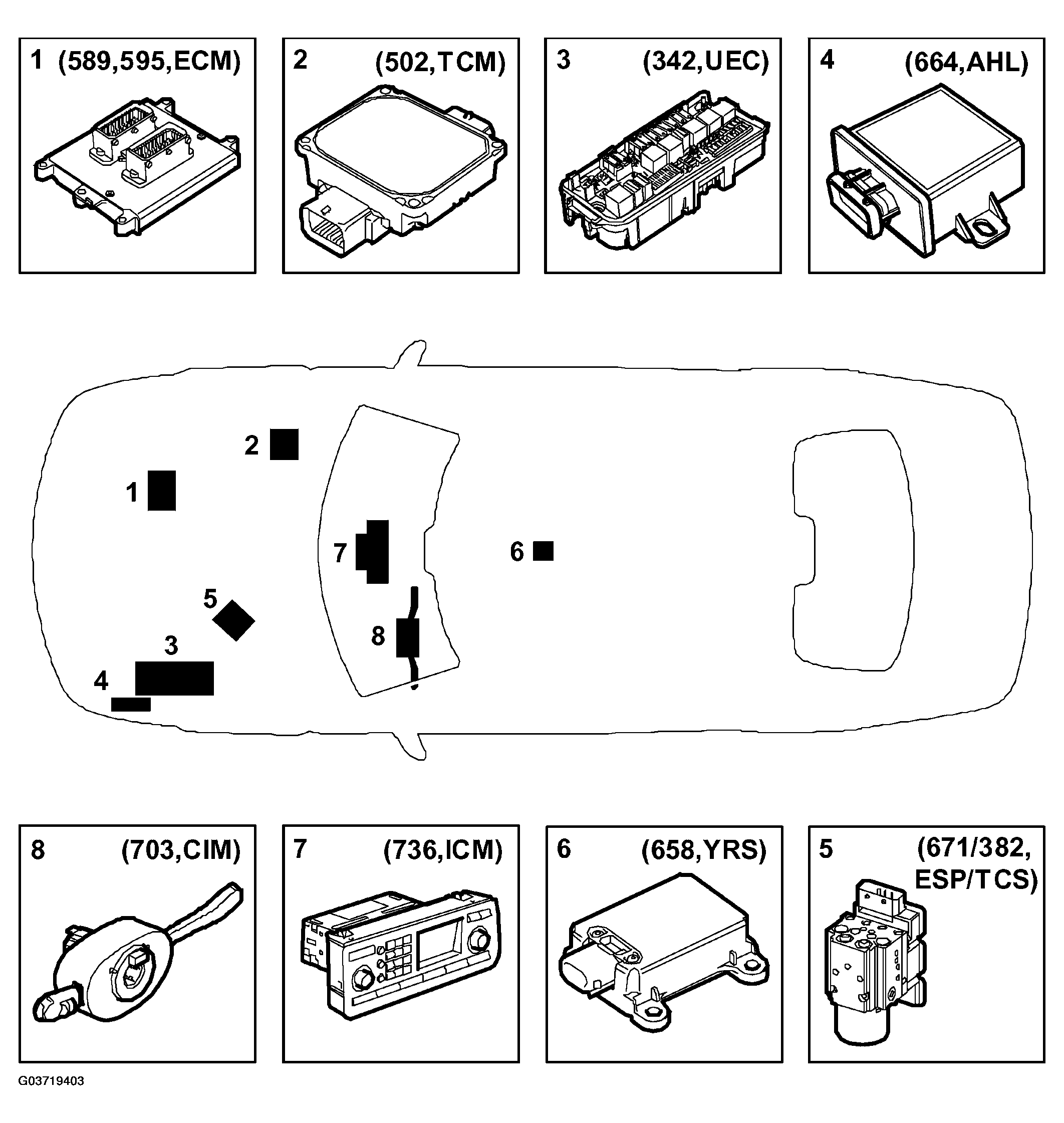 1 (589,595,ECM)

2 (502,TCM)

3 (342,UEC)

4 (664,AHL)

2

1

7

6

5

8

3

4

8 (703,CIM)

7 (736,ICM)

6 (658,YRS)

5 (671/382, ESP/TCS)

G03719403