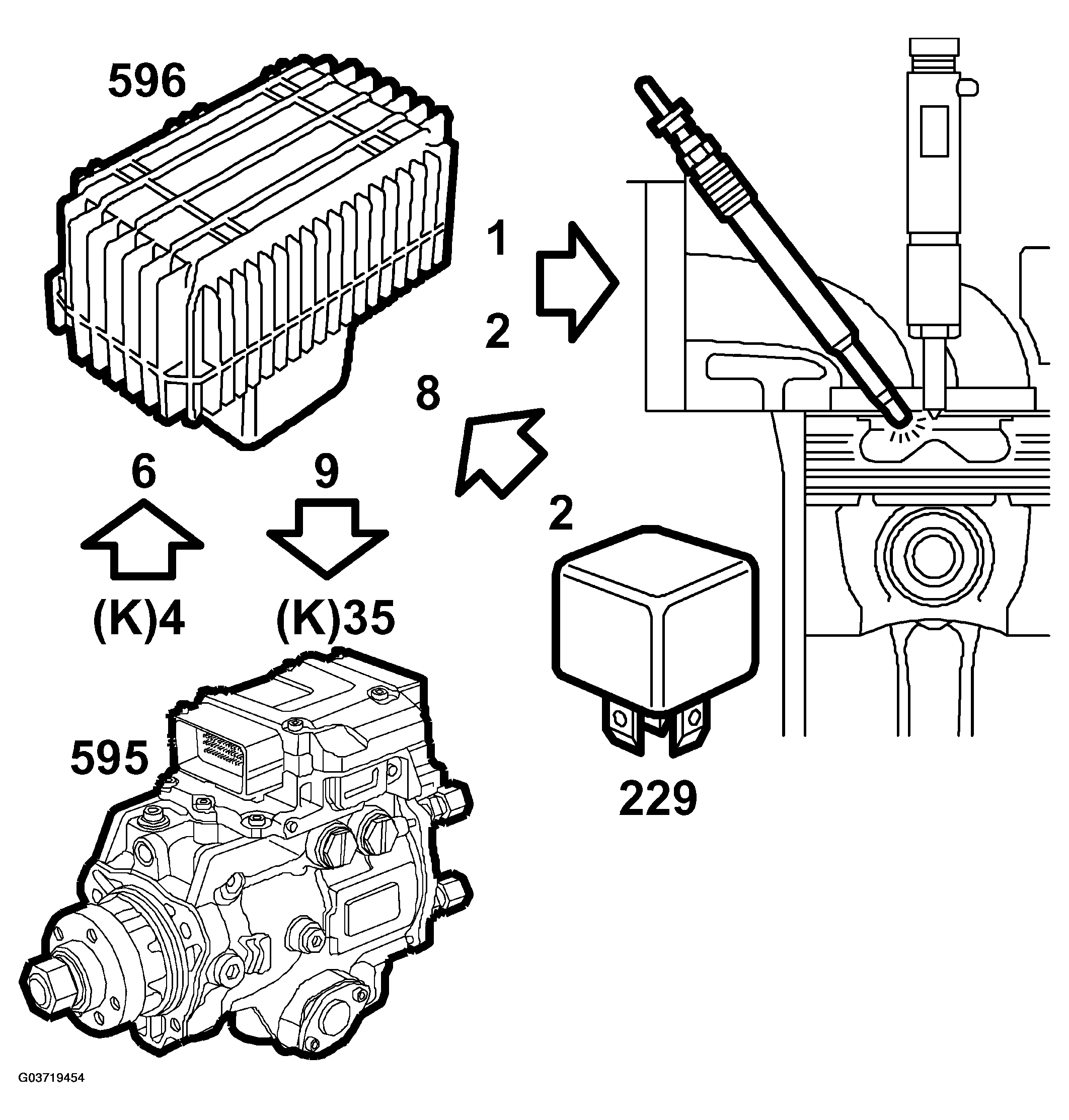 596

1

2

8

6

9

2

(K)4

(K)35

595

229

G03719454