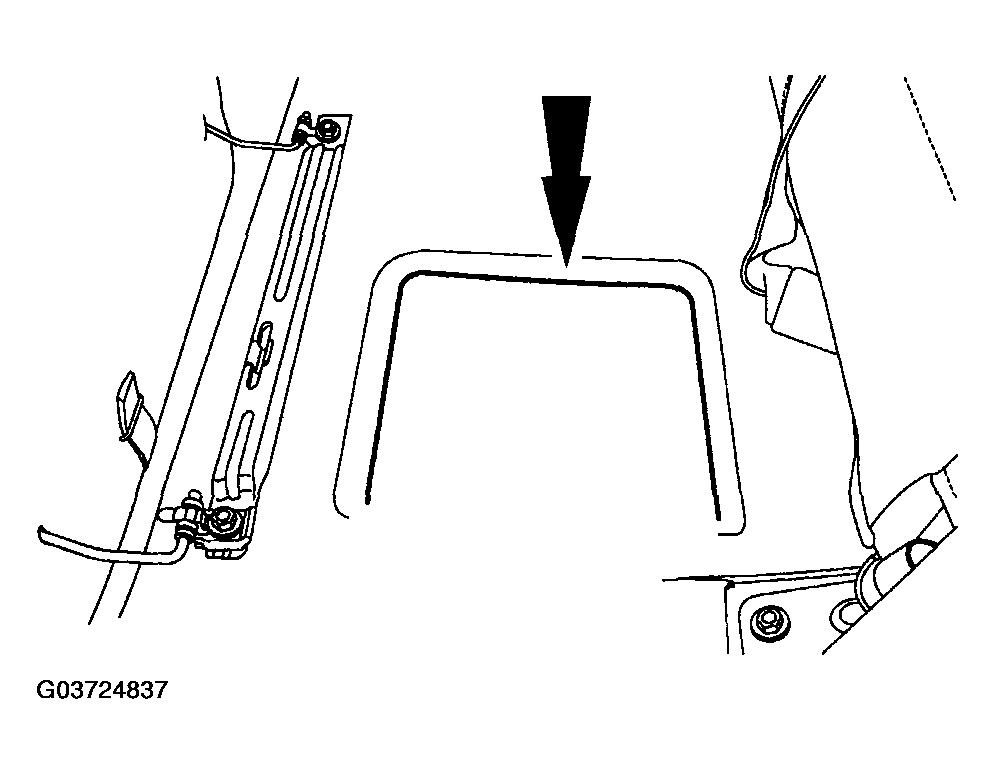 G03724837