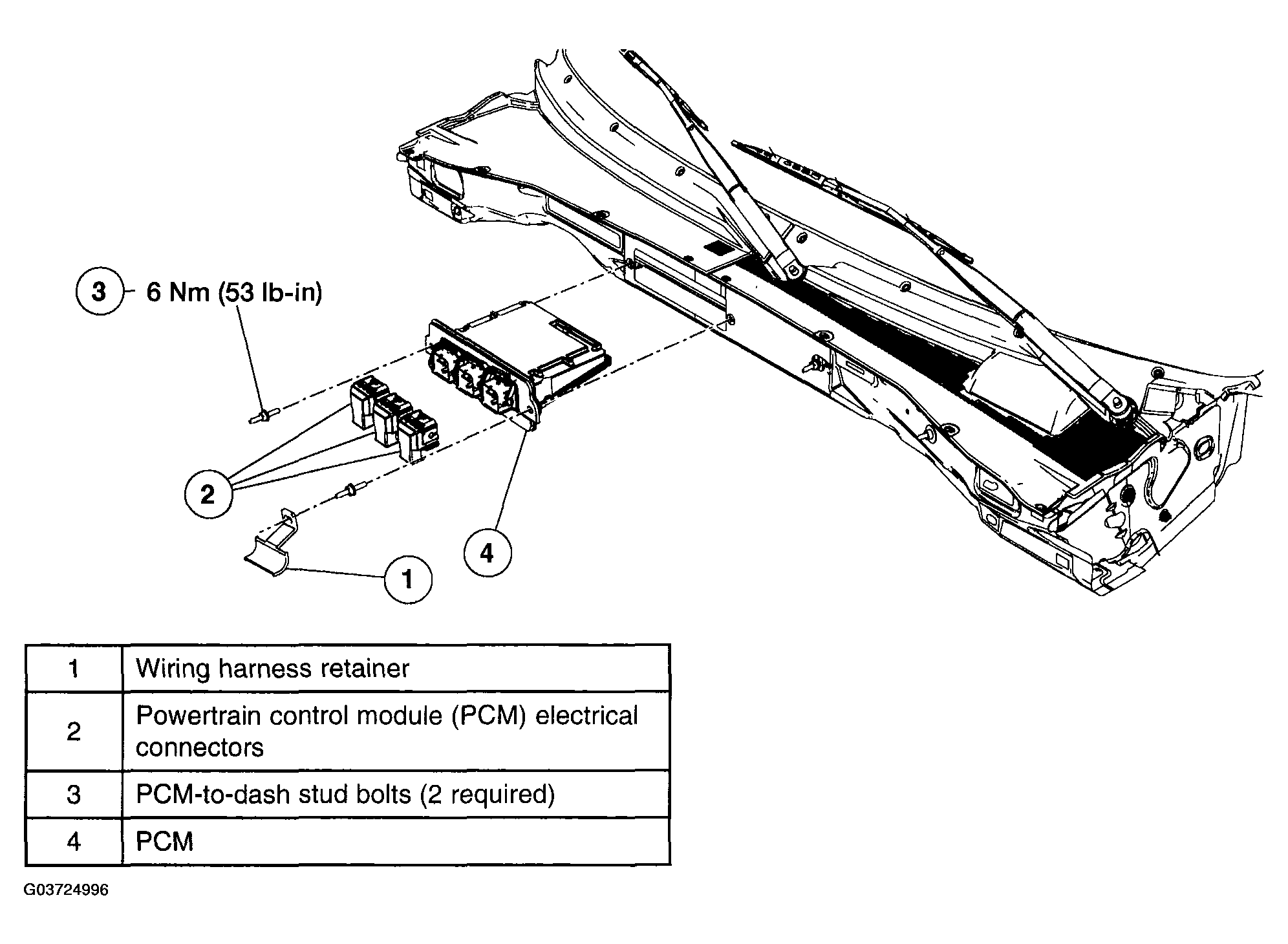 3 6 Nm (53 lb-in)

2

4

1

| 1 | Wiring harness retainer |
|---|---|
| 2 | Powertrain control module (PCM) electrical connectors |
| 3 | PCM-to-dash stud bolts (2 required) |
| 4 | PCM |

G03724996