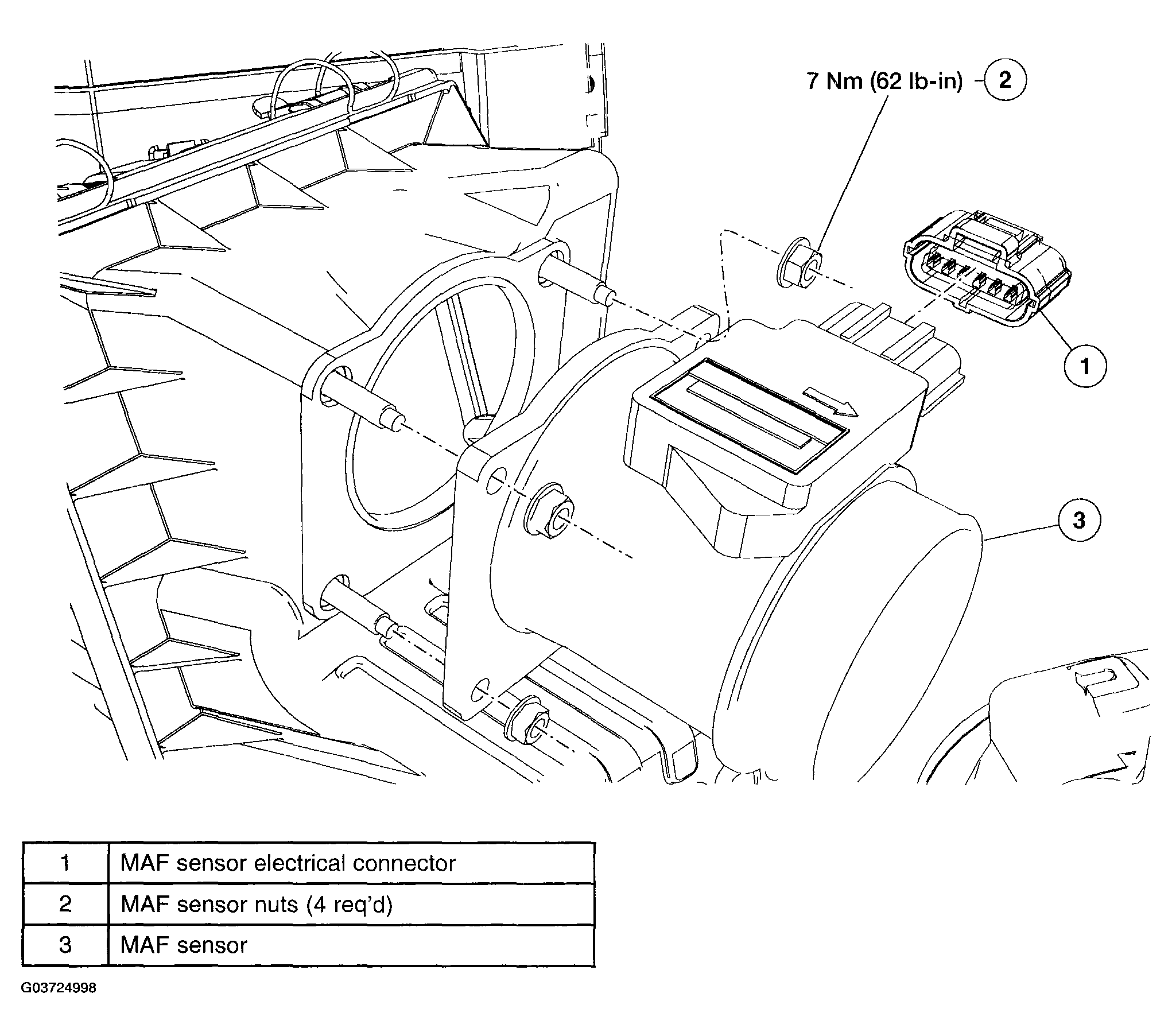 7 Nm (62 lb-in) 2

1

3

| 1 | MAF sensor electrical connector |
|---|---|
| 2 | MAF sensor nuts (4 req'd) |
| 3 | MAF sensor |

G03724998