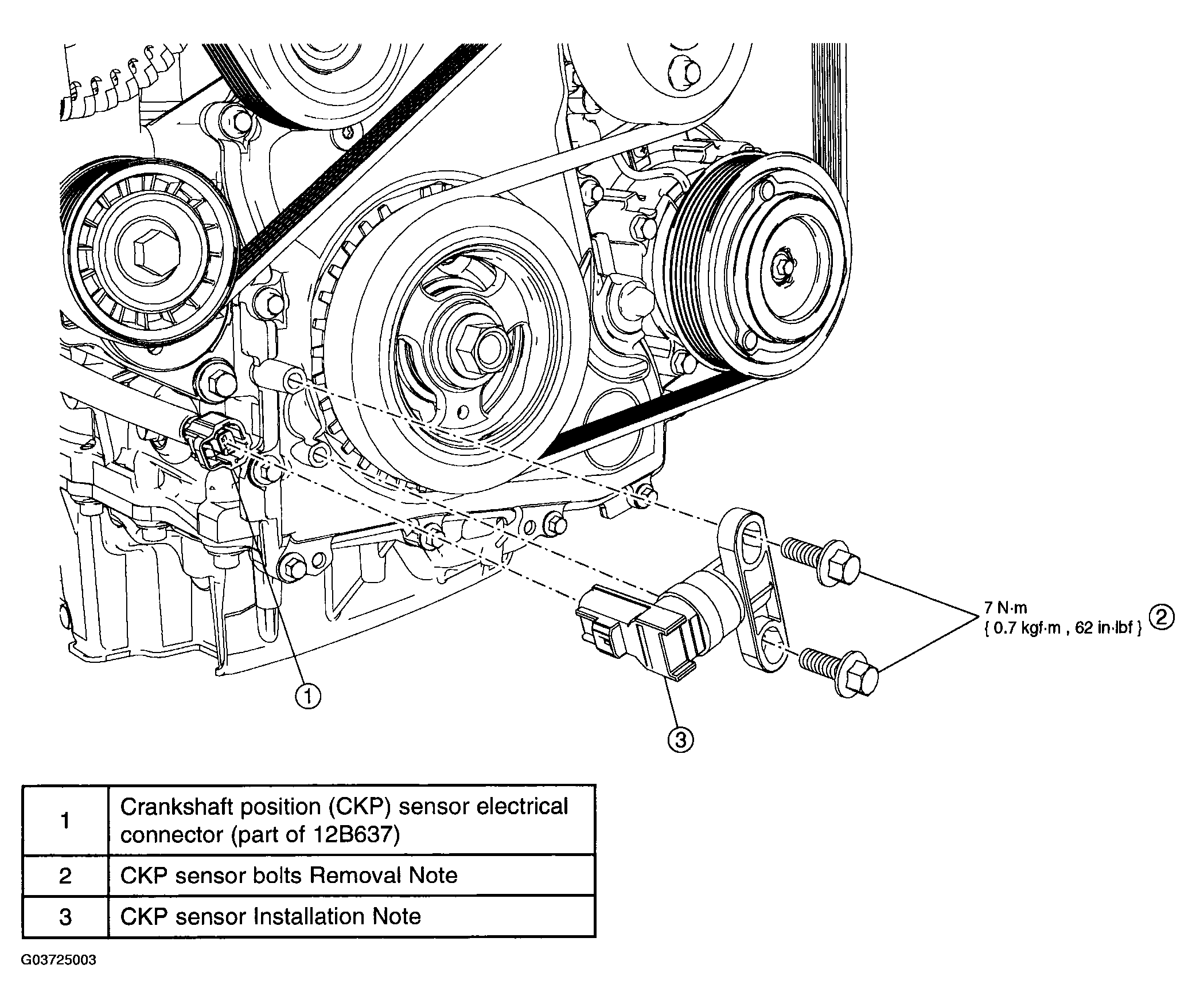 7 N·m
{ 0.7 kgf·m , 62 in·lbf } ②

①

③

| 1 | Crankshaft position (CKP) sensor electrical connector (part of 12B637) |
|---|---|
| 2 | CKP sensor bolts Removal Note |
| 3 | CKP sensor Installation Note |

G03725003