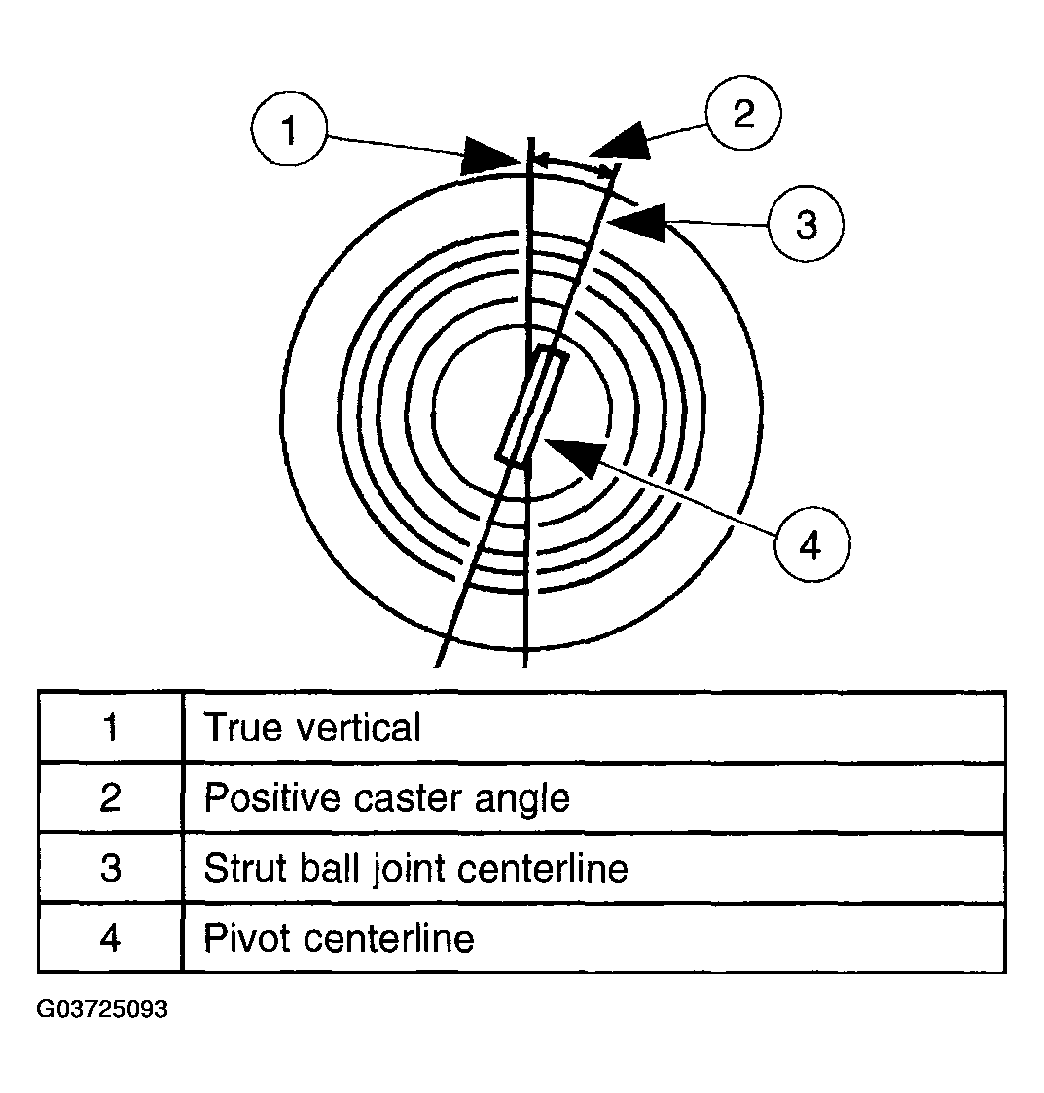 1
2
3
4

| 1 | True vertical |
|---|---|
| 2 | Positive caster angle |
| 3 | Strut ball joint centerline |
| 4 | Pivot centerline |

G03725093