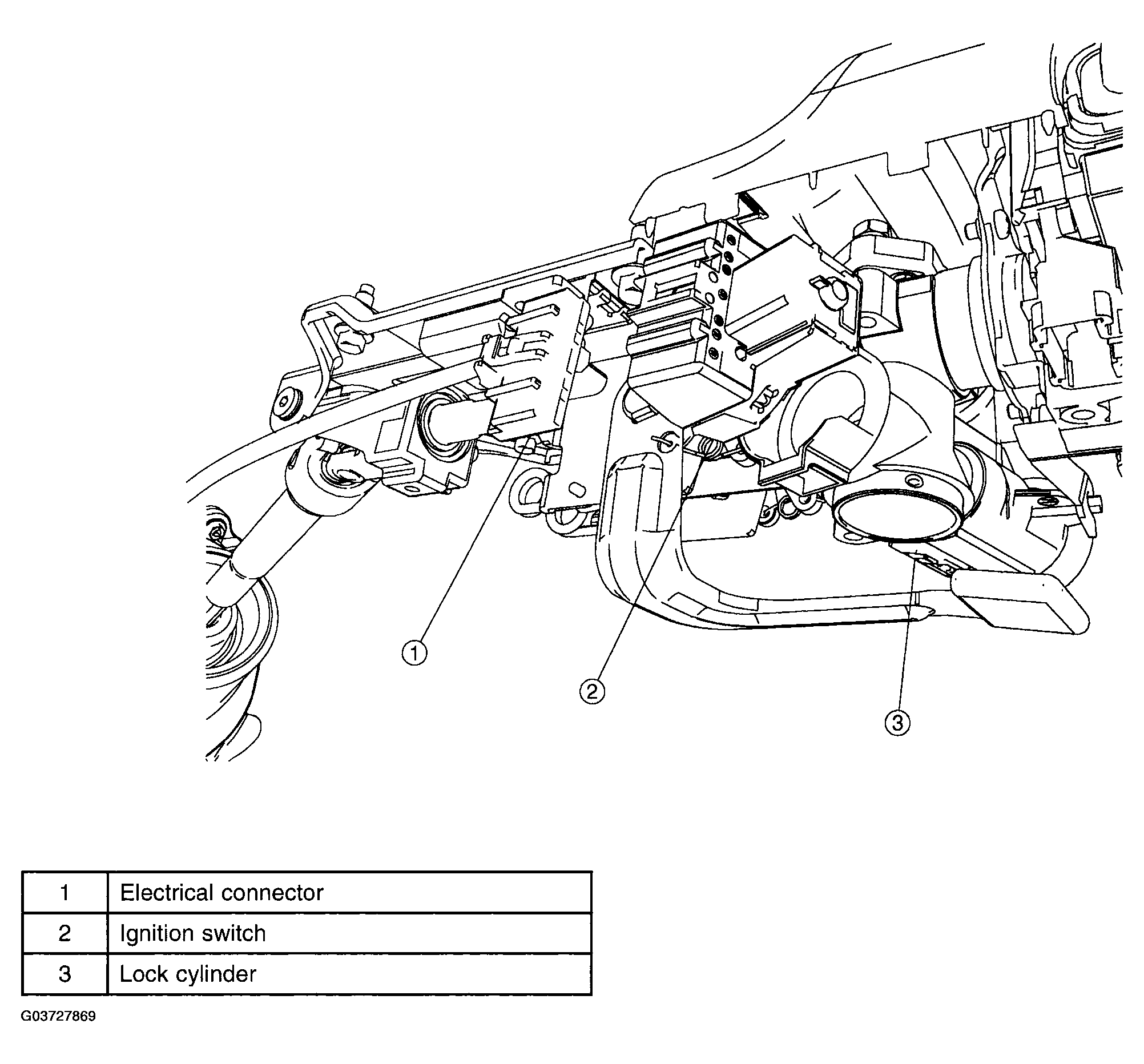 1

2

3

| 1 | Electrical connector |
|---|---|
| 2 | Ignition switch |
| 3 | Lock cylinder |

G03727869