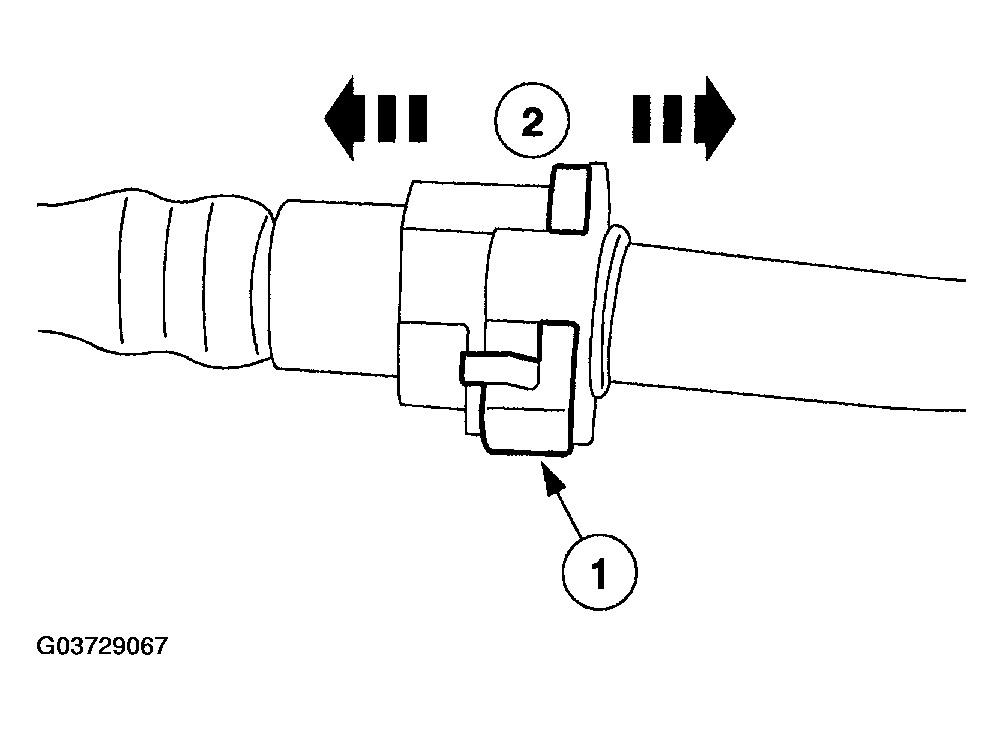 2

1

G03729067