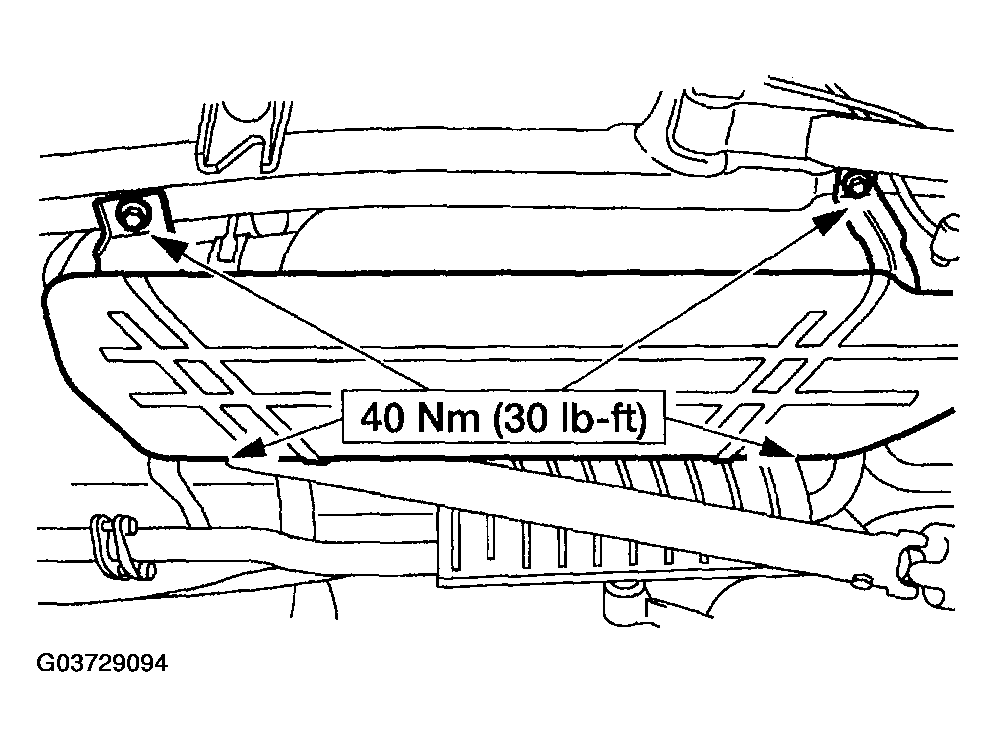 40 Nm (30 lb-ft)

G03729094