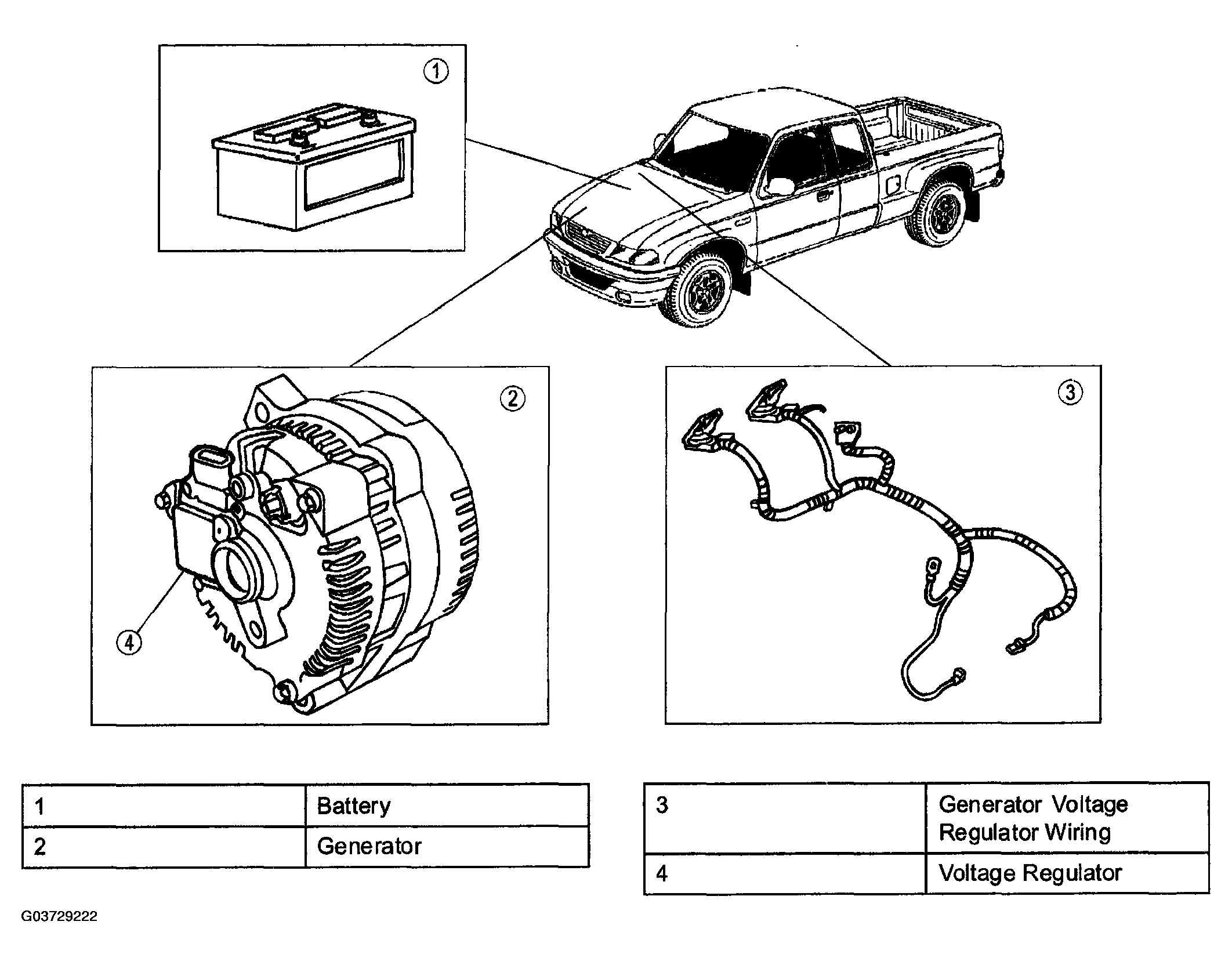 1

2

3

4

| 1 | Battery |
|---|---|
| 2 | Generator |

| 3 | Generator Voltage Regulator Wiring |
|---|---|
| 4 | Voltage Regulator |

G03729222