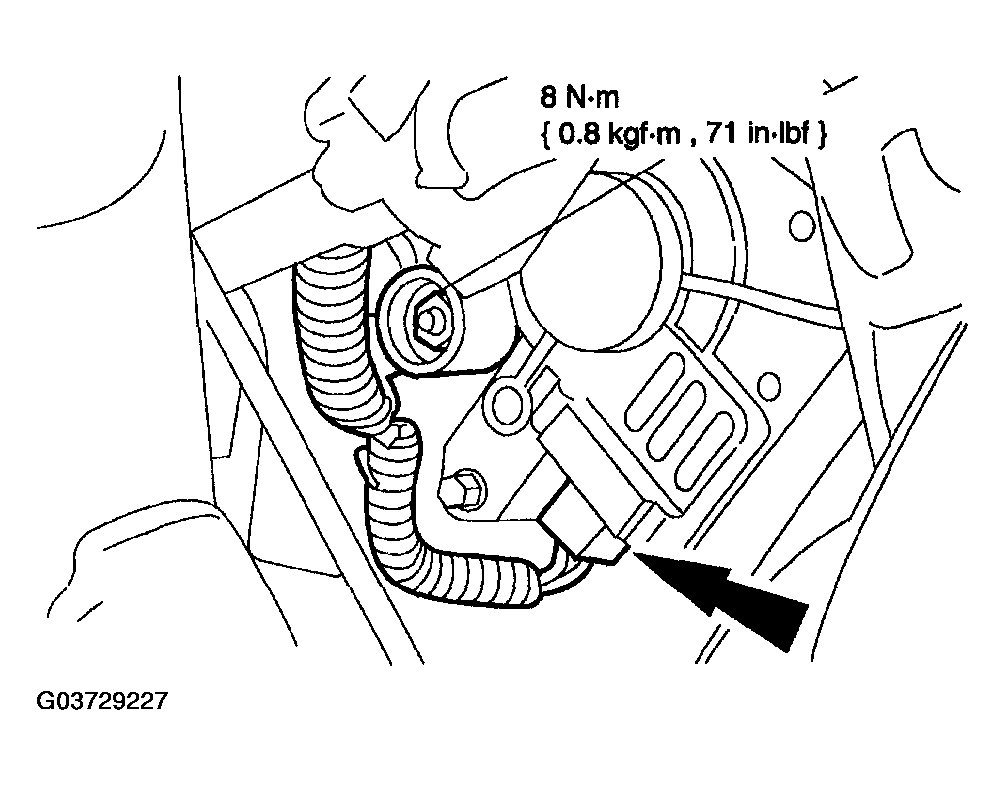 8 N·m
{ 0.8 kgf·m , 71 in·lbf }

G03729227