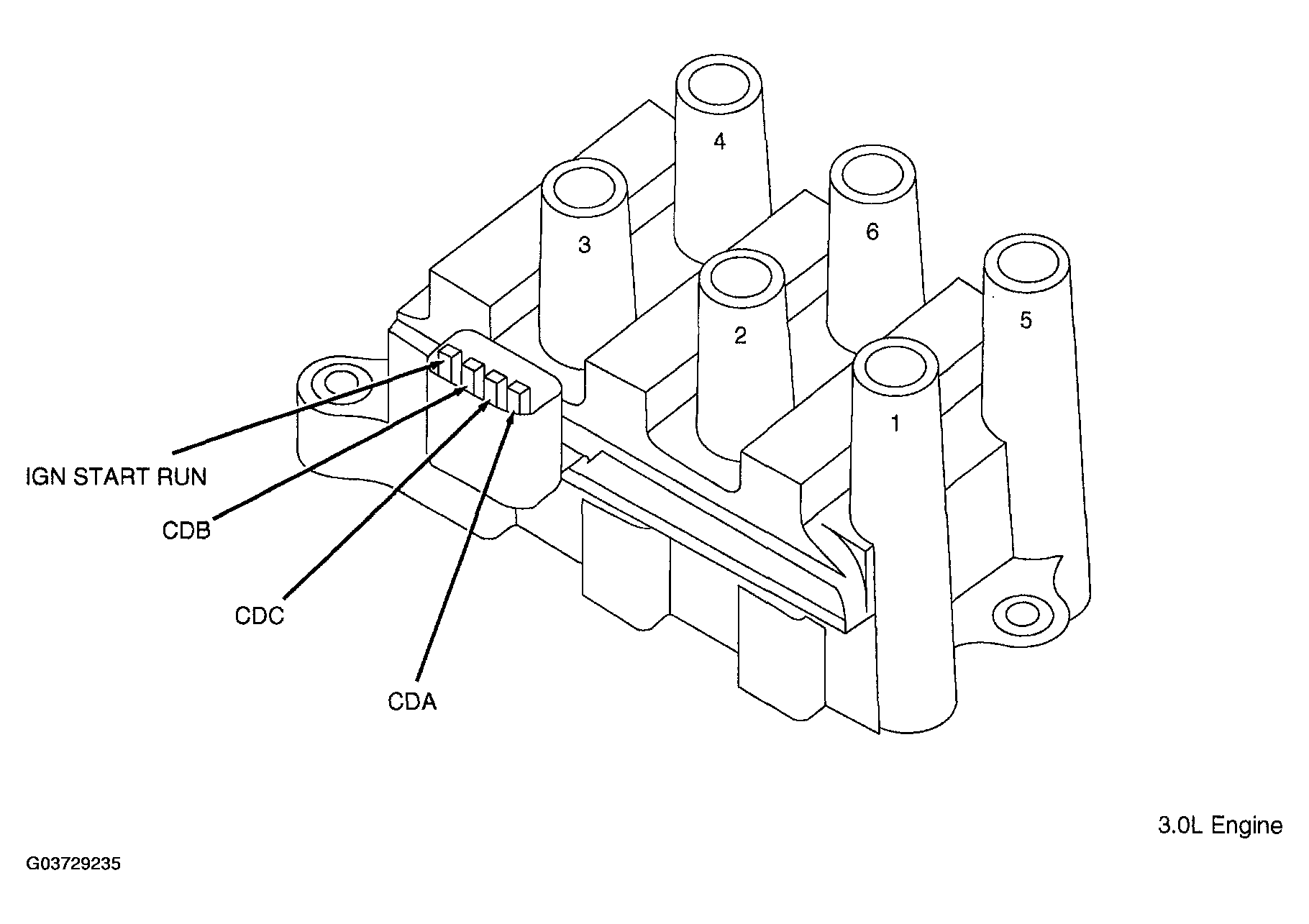 4
3
6
2
5
1
IGN START RUN
CDB
CDC
CDA
3.0L Engine
G03729235