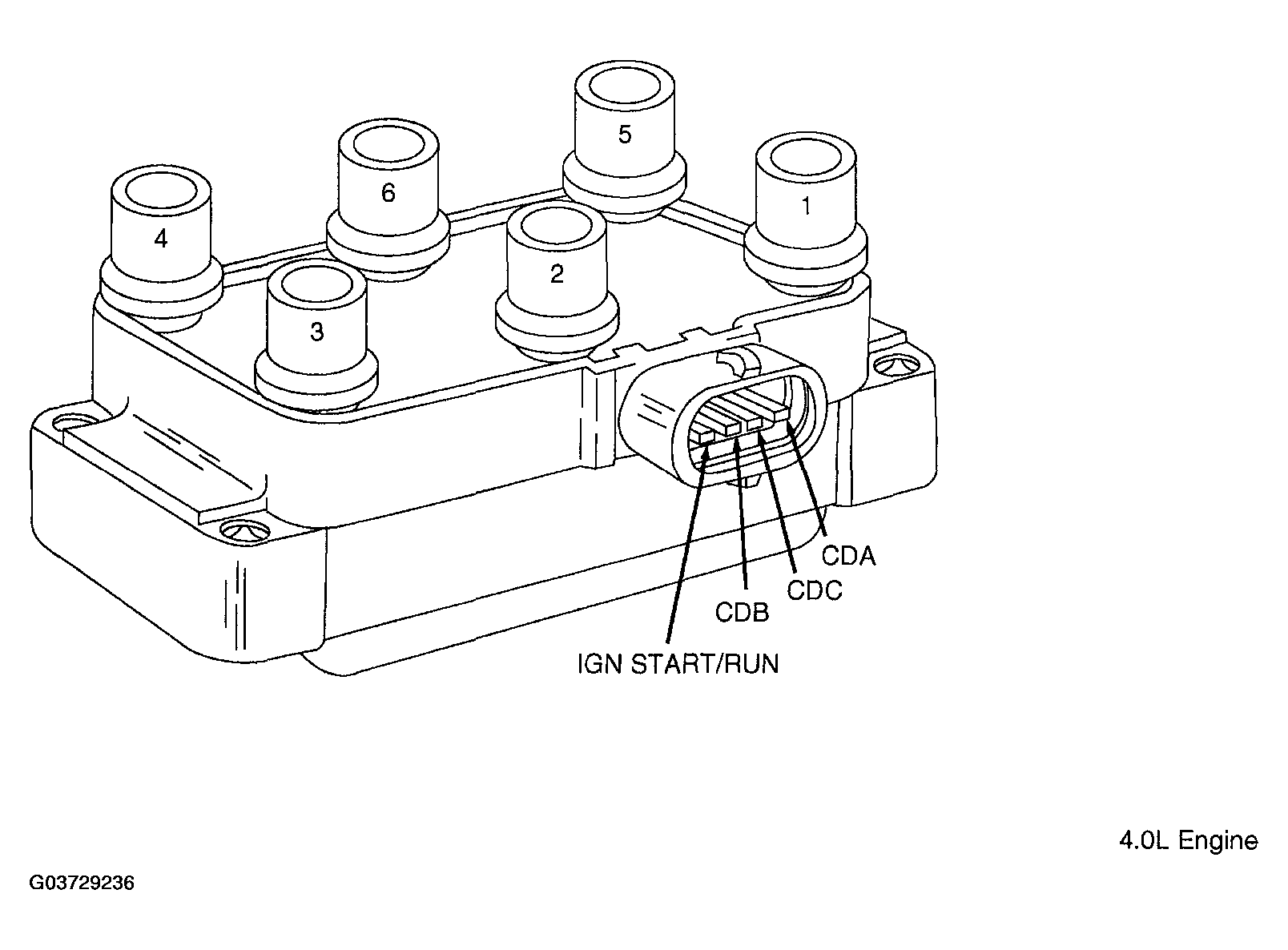 5
6
1
4
2
3
CDA
CDC
CDB
IGN START/RUN
4.0L Engine
G03729236