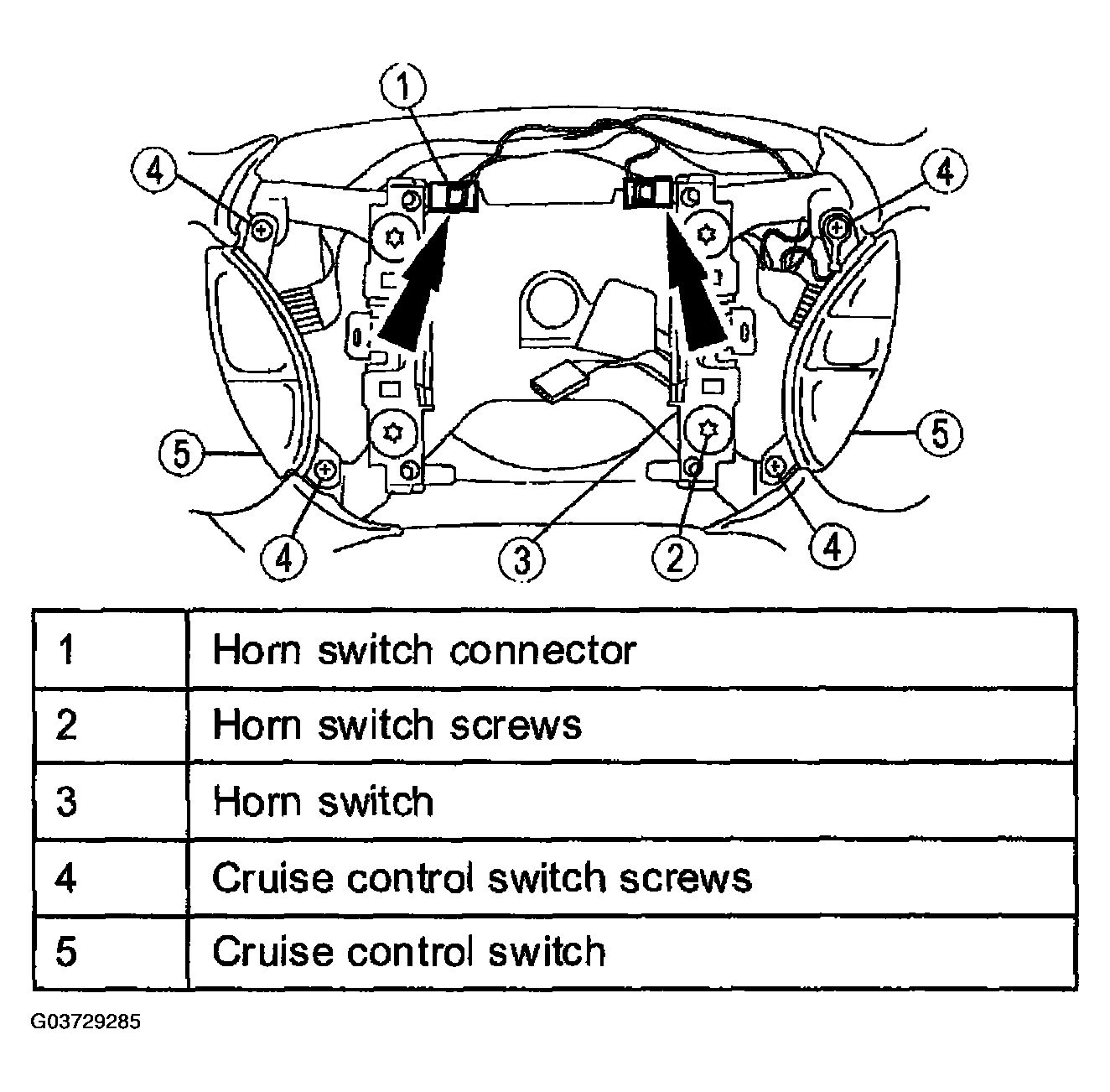 1
4
4
5
5
4
3
2
4

| 1 | Horn switch connector |
|---|---|
| 2 | Horn switch screws |
| 3 | Horn switch |
| 4 | Cruise control switch screws |
| 5 | Cruise control switch |

G03729285