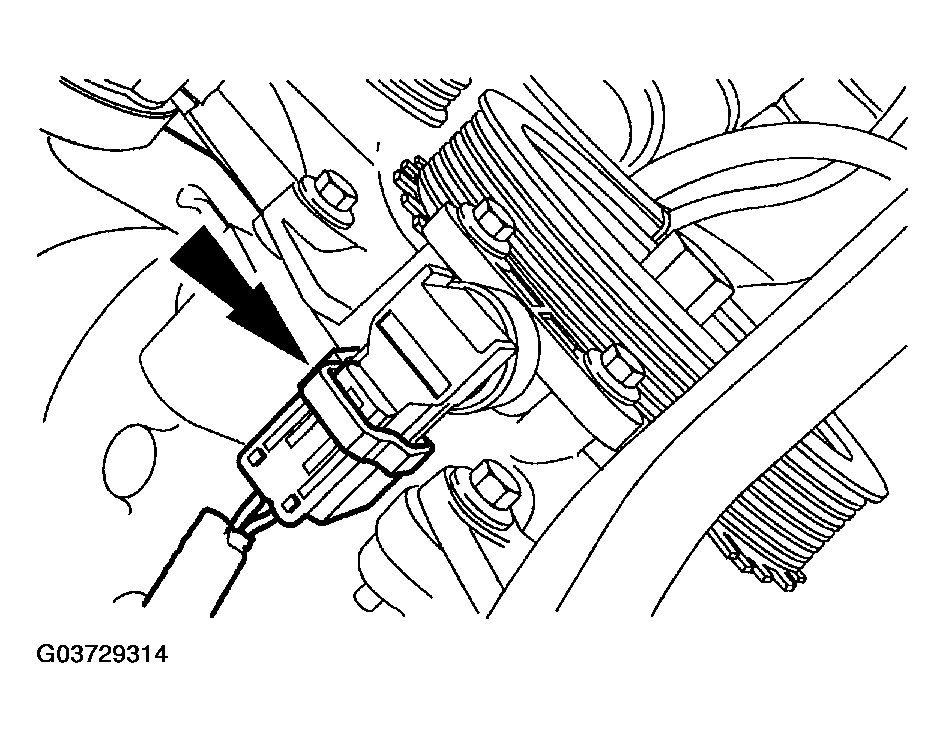 G03729314