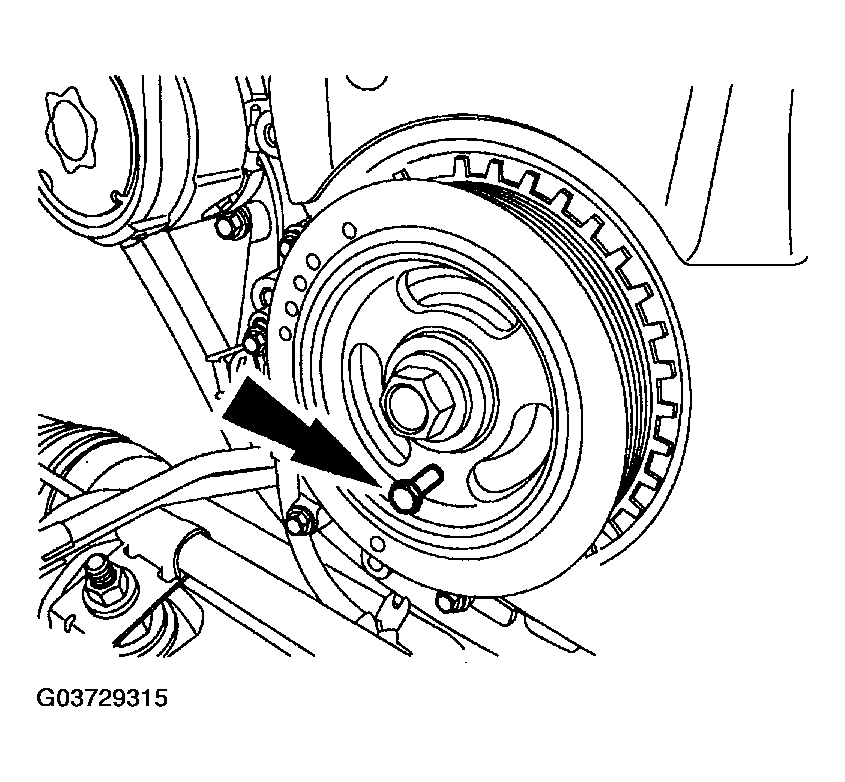 G03729315