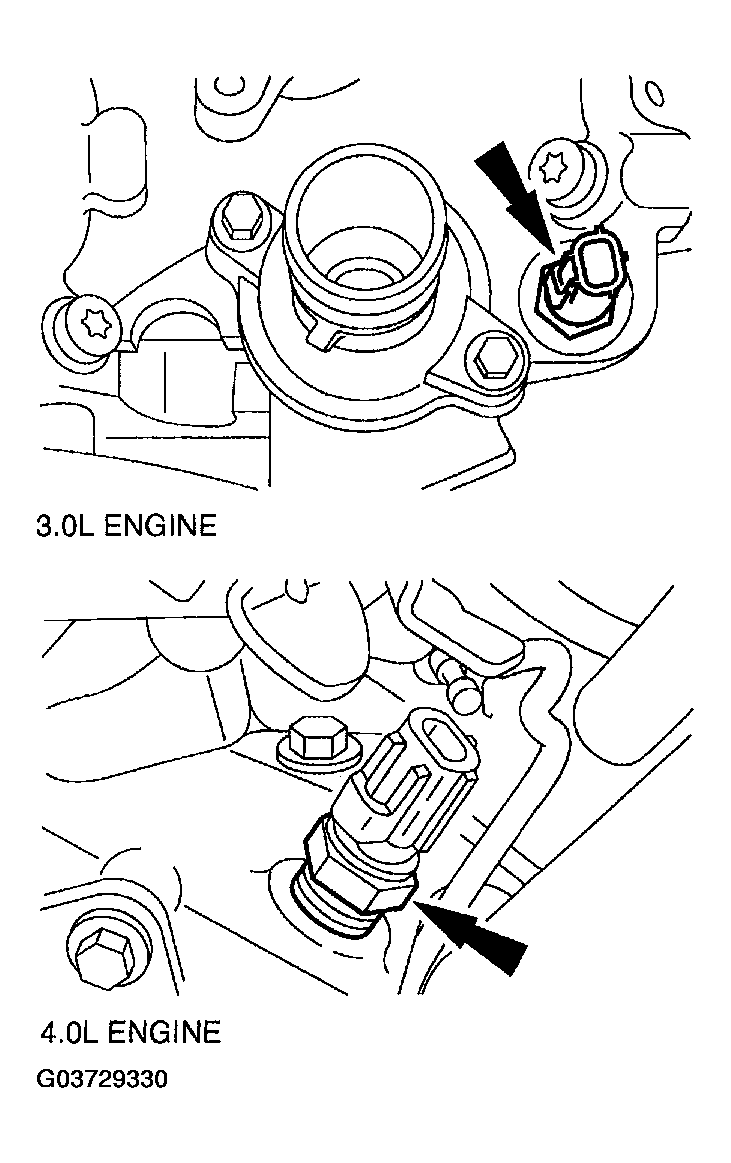 3.0L ENGINE

4.0L ENGINE

G03729330