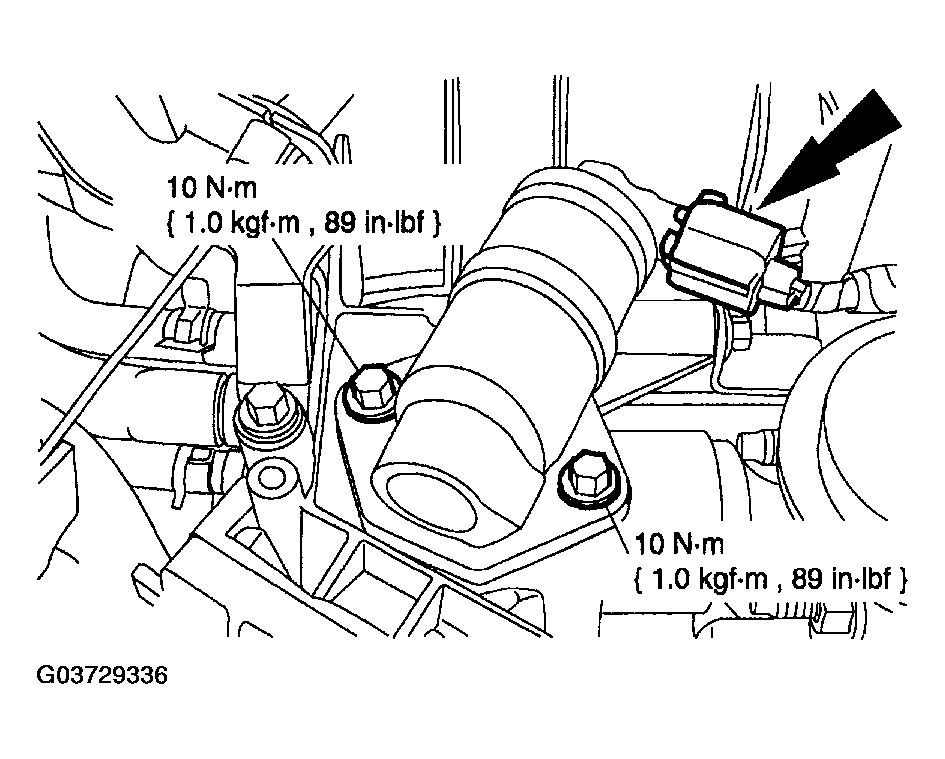 10 N·m
{ 1.0 kgf·m , 89 in·lbf }

10 N·m
{ 1.0 kgf·m , 89 in·lbf }

G03729336