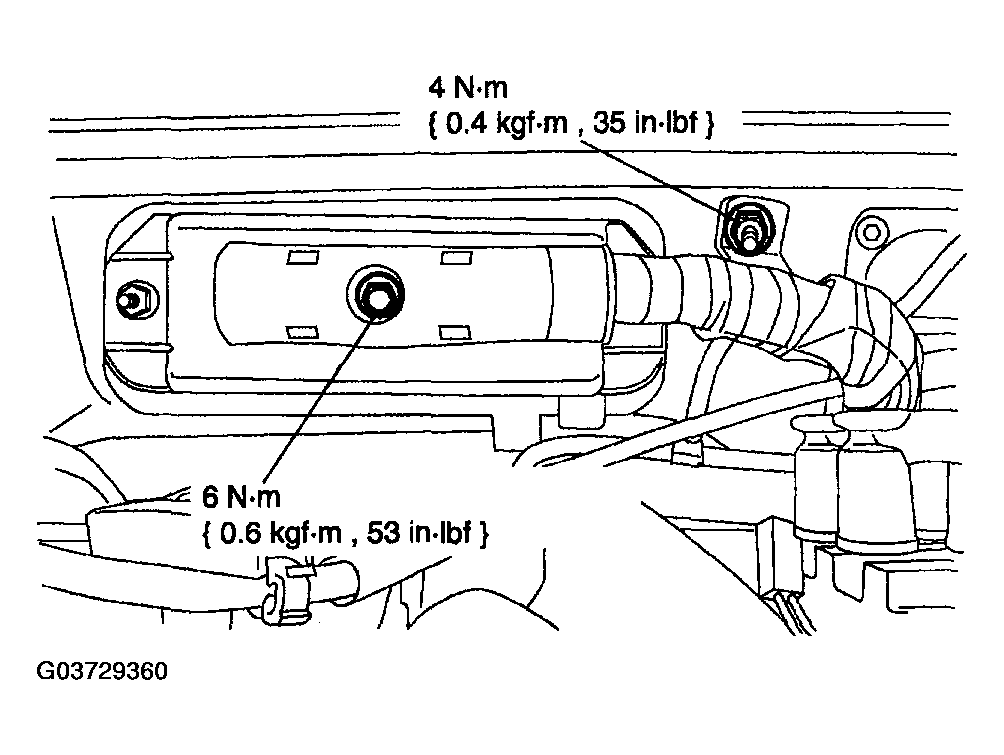 4 N·m
{ 0.4 kgf·m , 35 in·lbf }

6 N·m
{ 0.6 kgf·m , 53 in·lbf }

G03729360