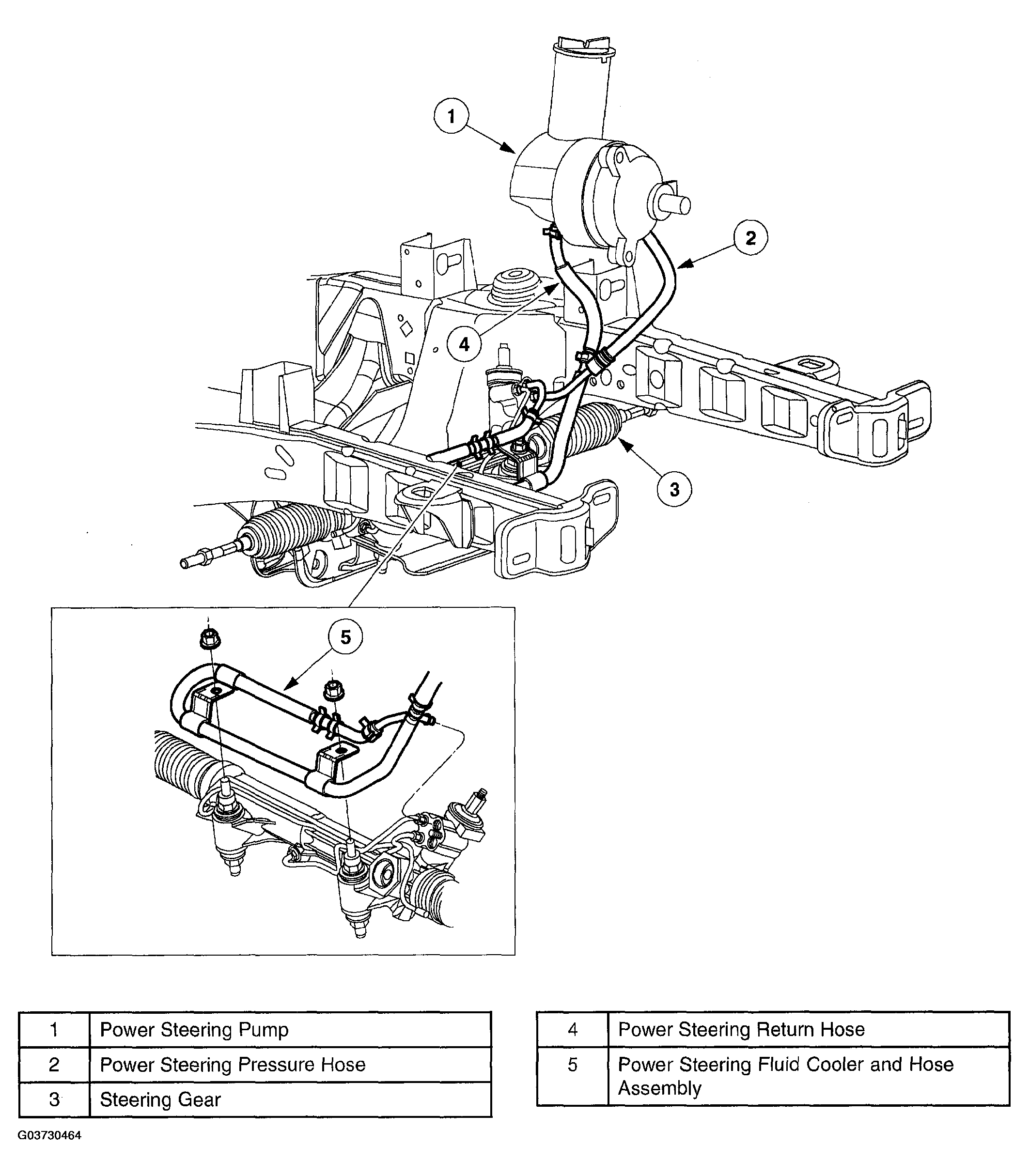 1

2

4

3

5

| 1 | Power Steering Pump |
|---|---|
| 2 | Power Steering Pressure Hose |
| 3 | Steering Gear |

| 4 | Power Steering Return Hose |
|---|---|
| 5 | Power Steering Fluid Cooler and Hose Assembly |

G03730464