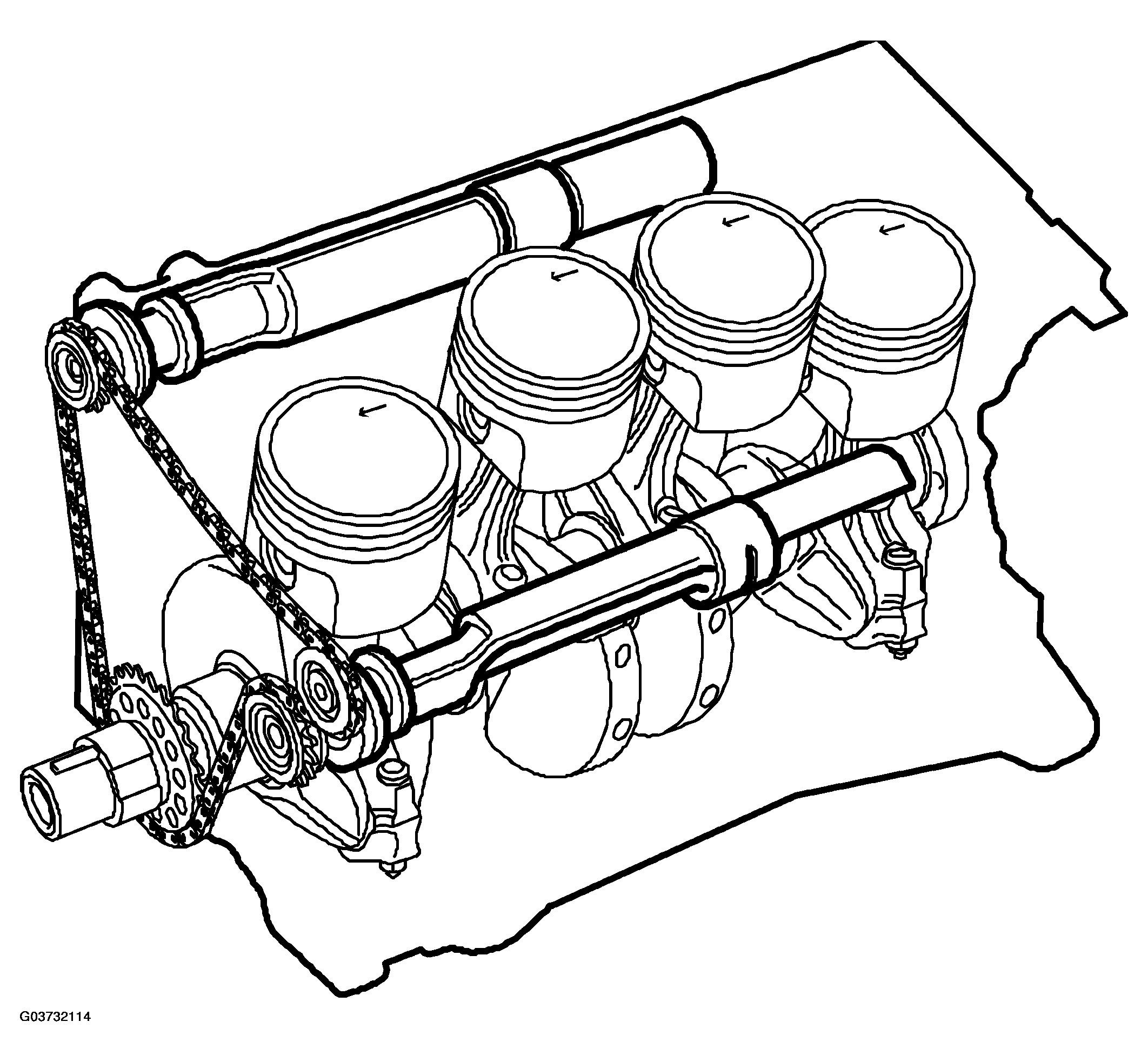 G03732114