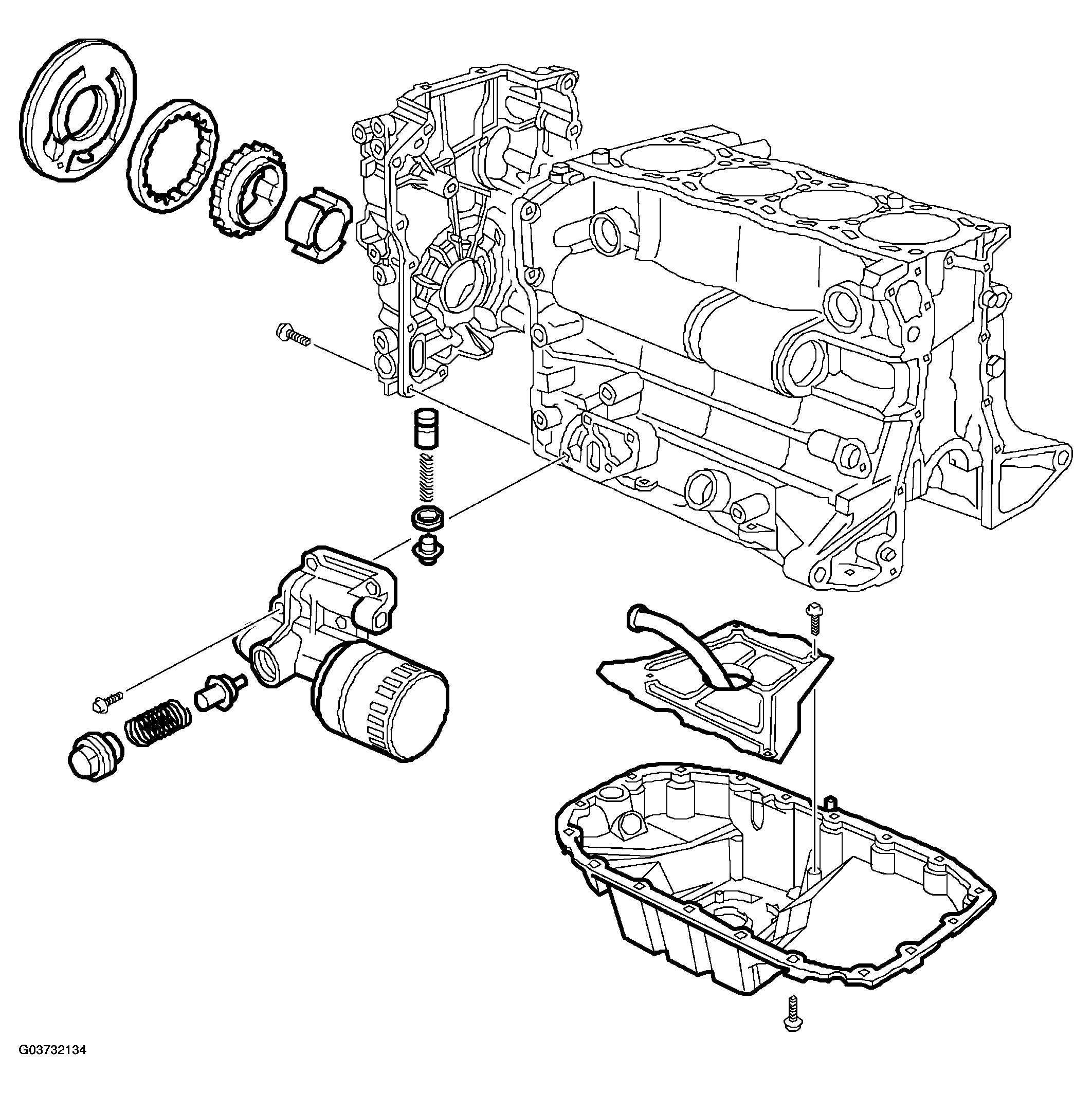 G03732134