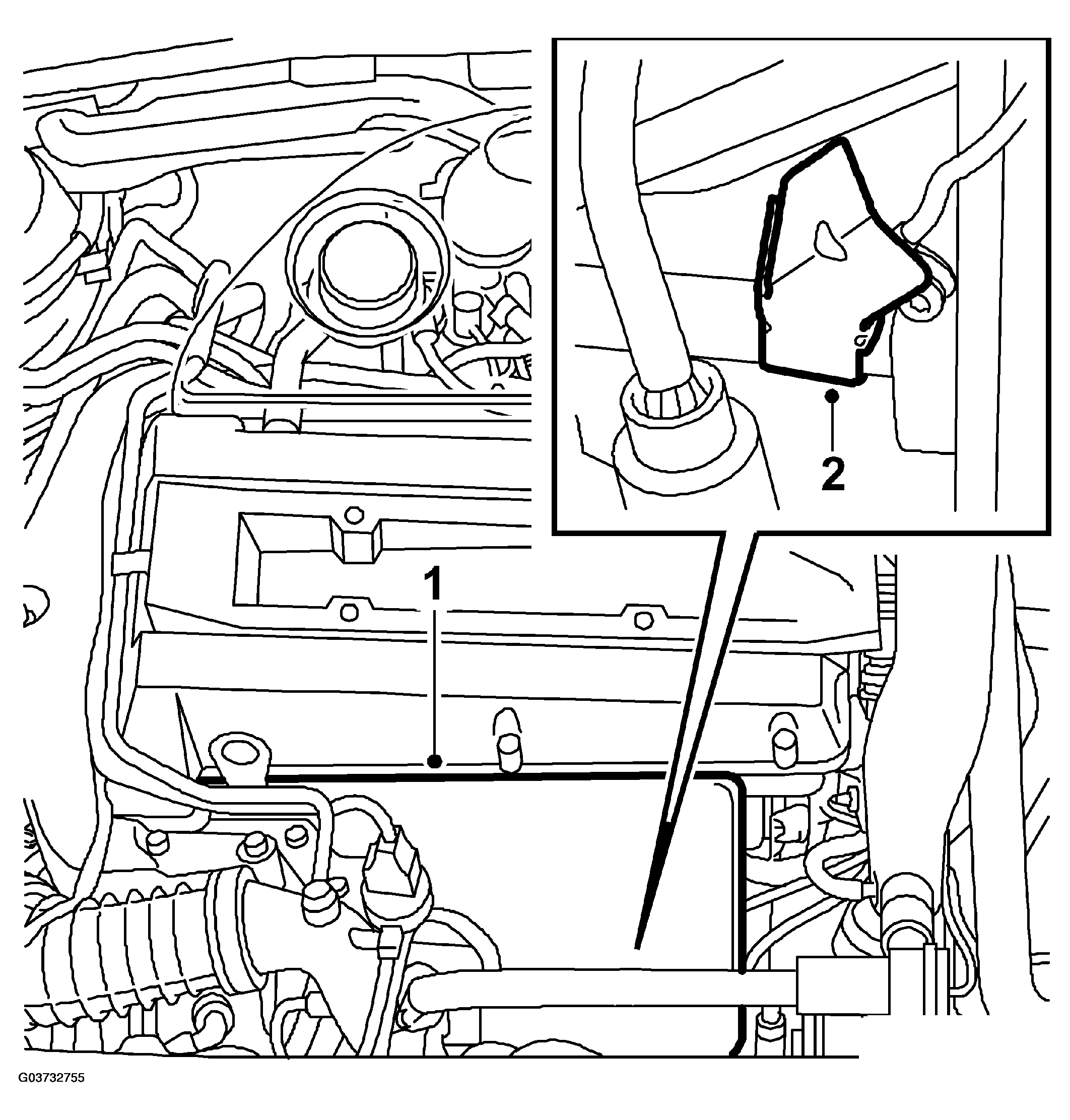 2
1
G03732755