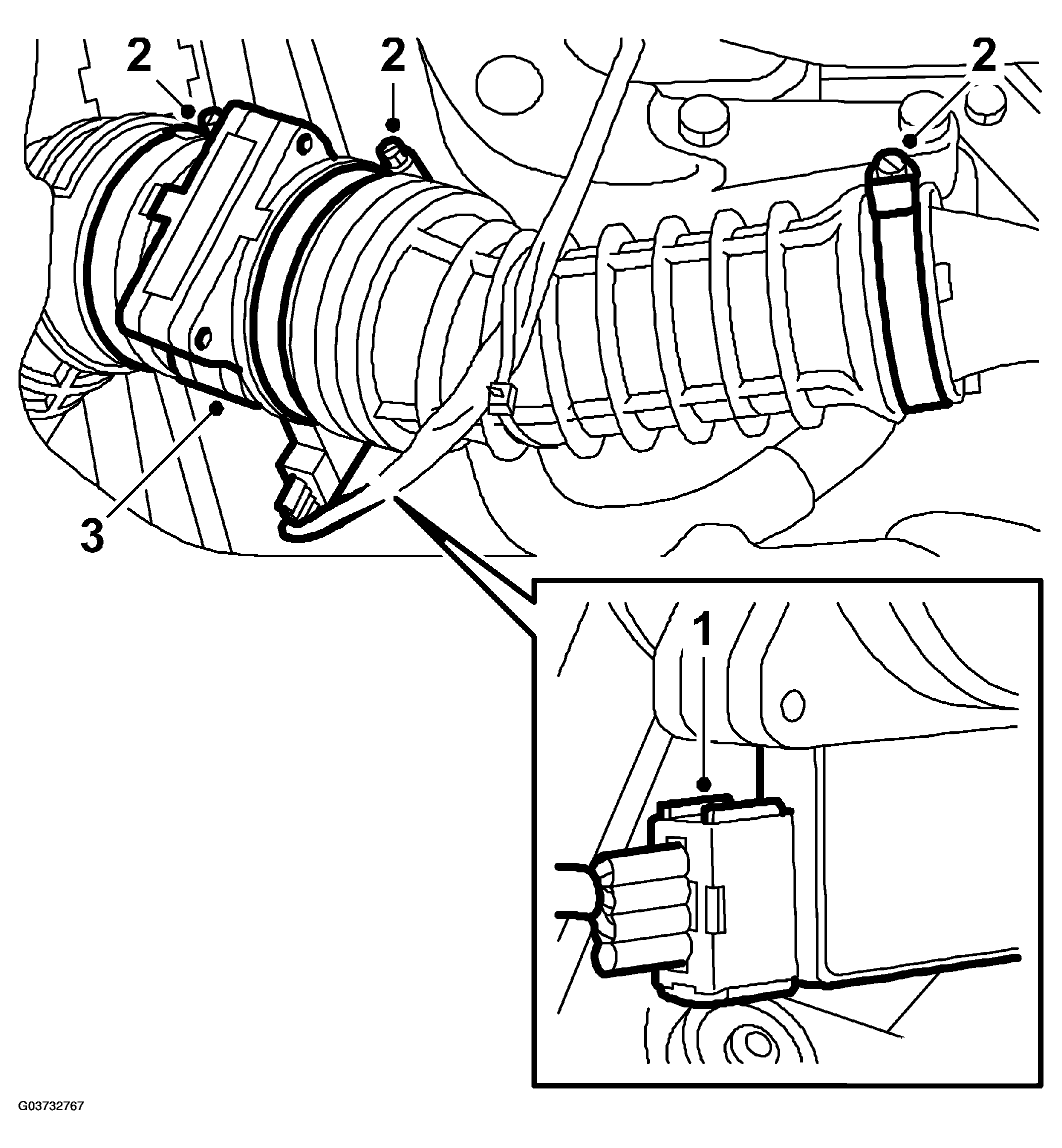 2
2
2
3
1
G03732767