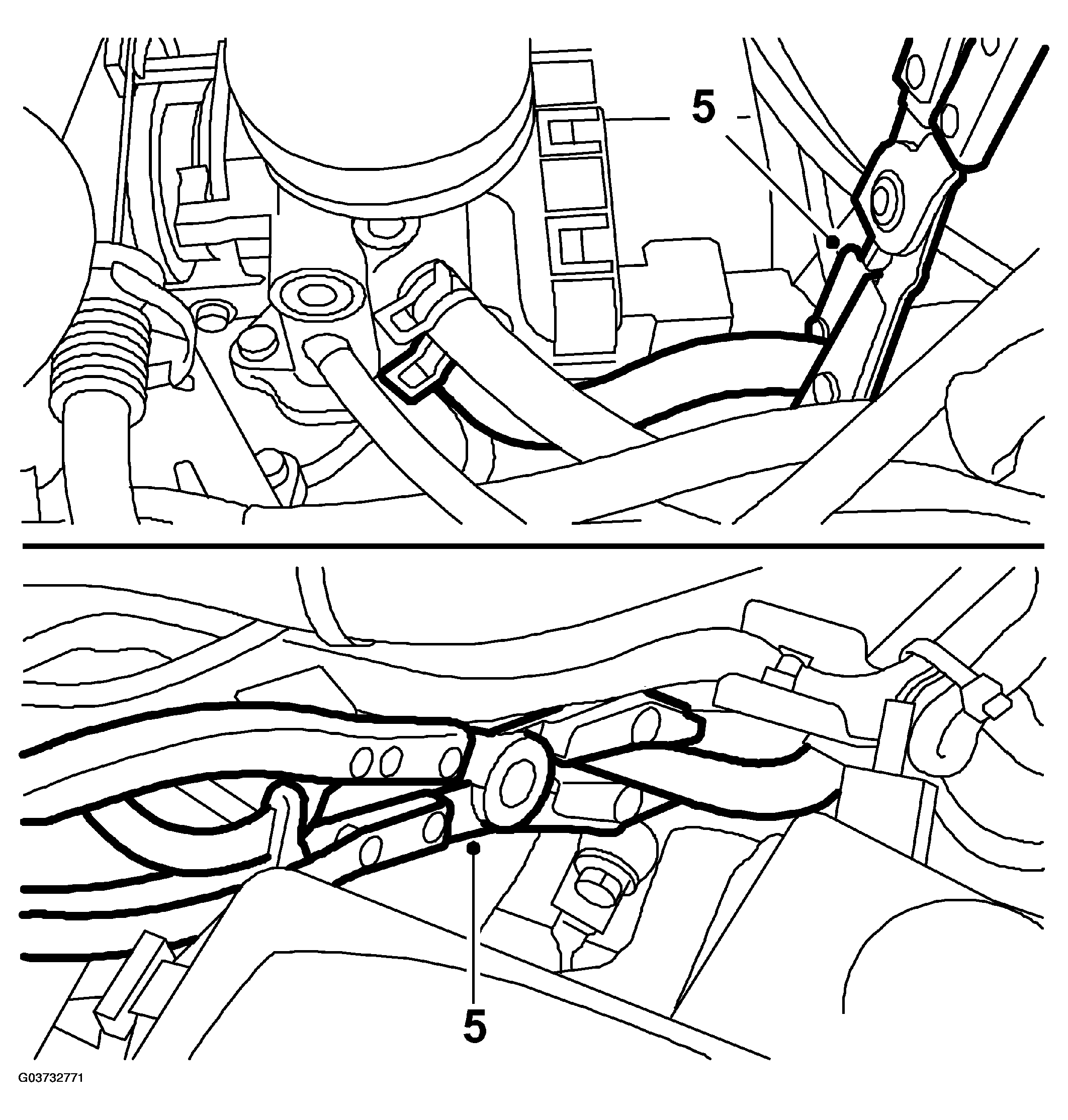 5

5

G03732771