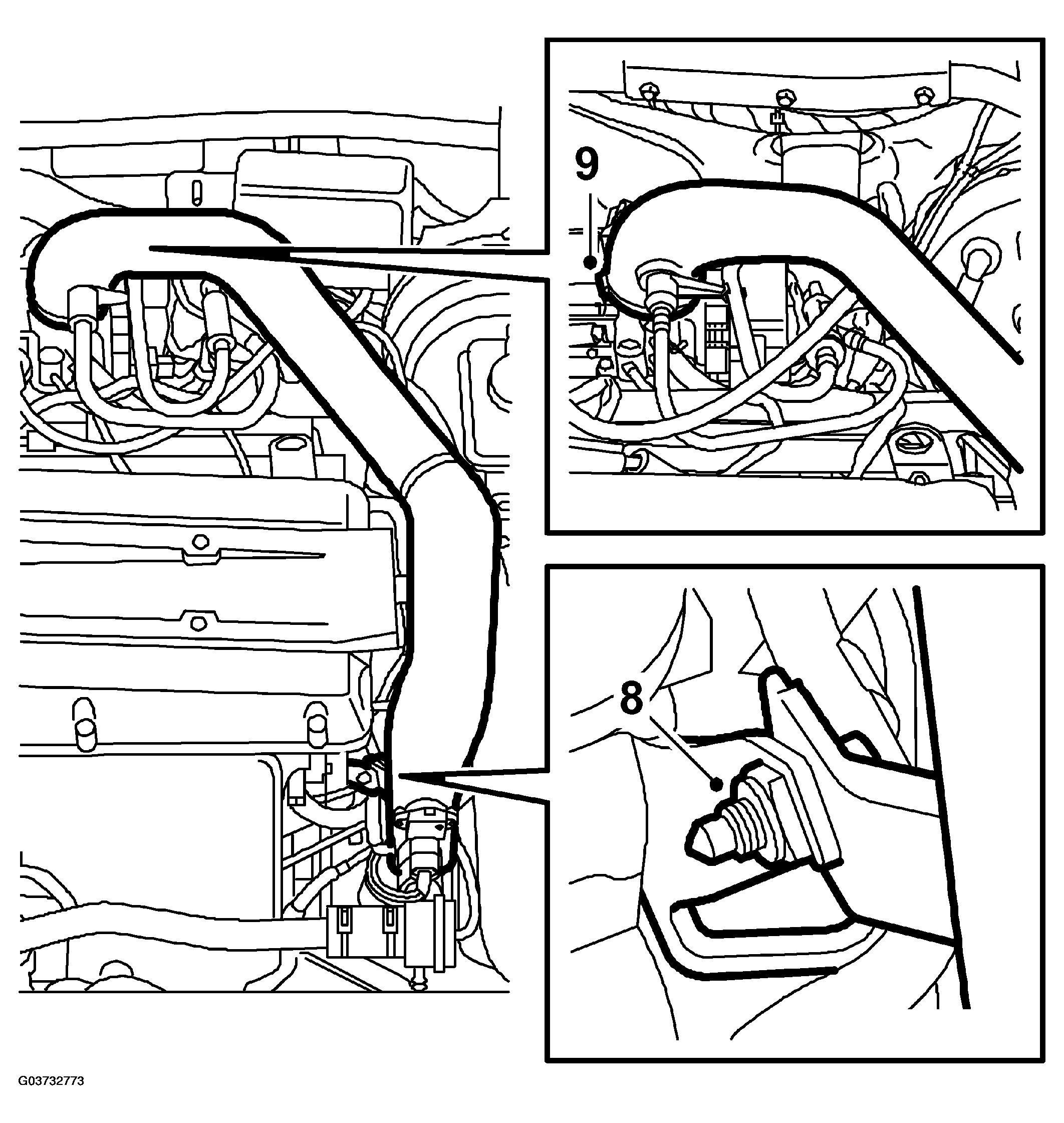 9

8

G03732773