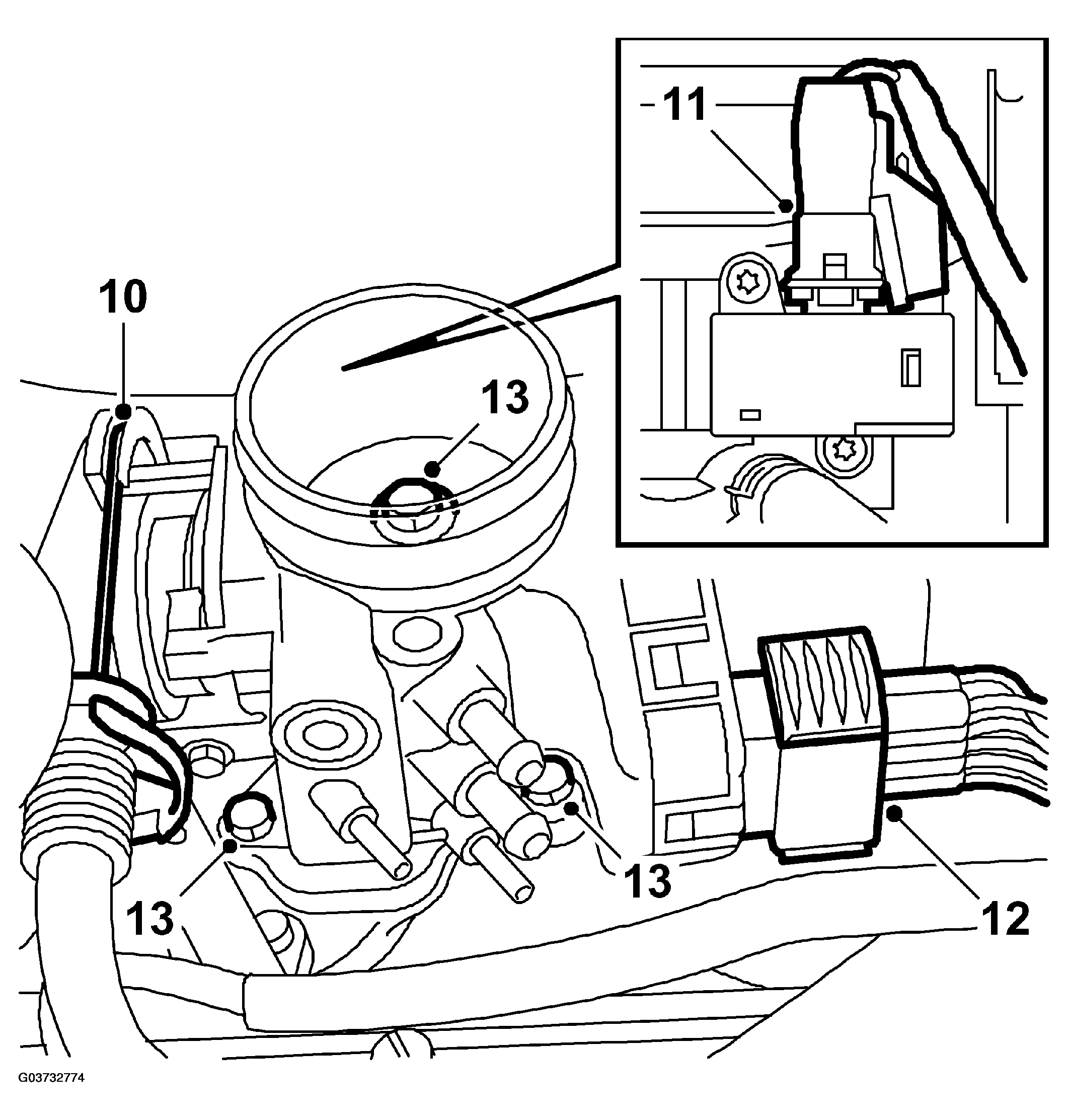 11

10

13

13

13

12

G03732774