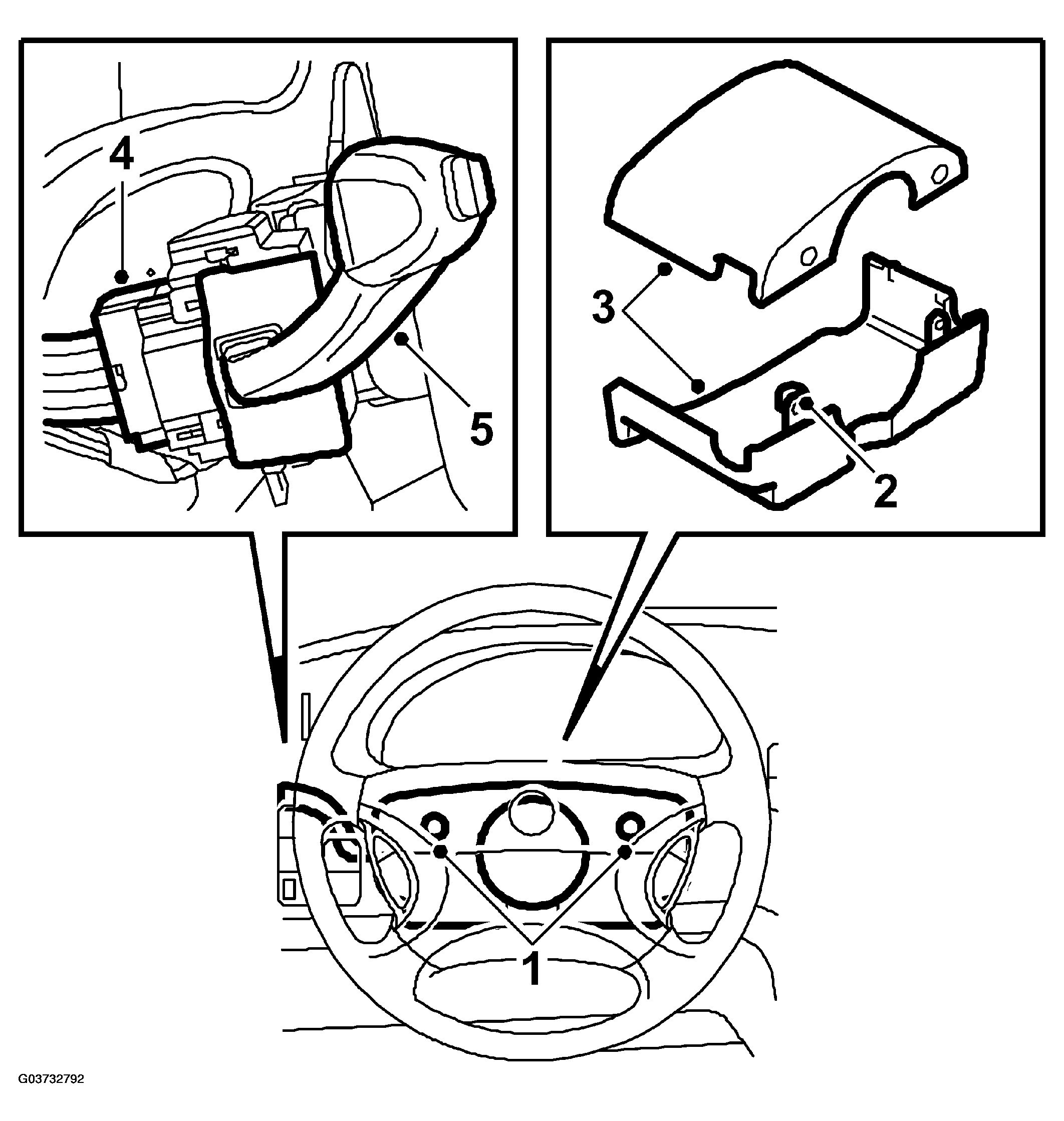 4
5
3
2
1
G03732792