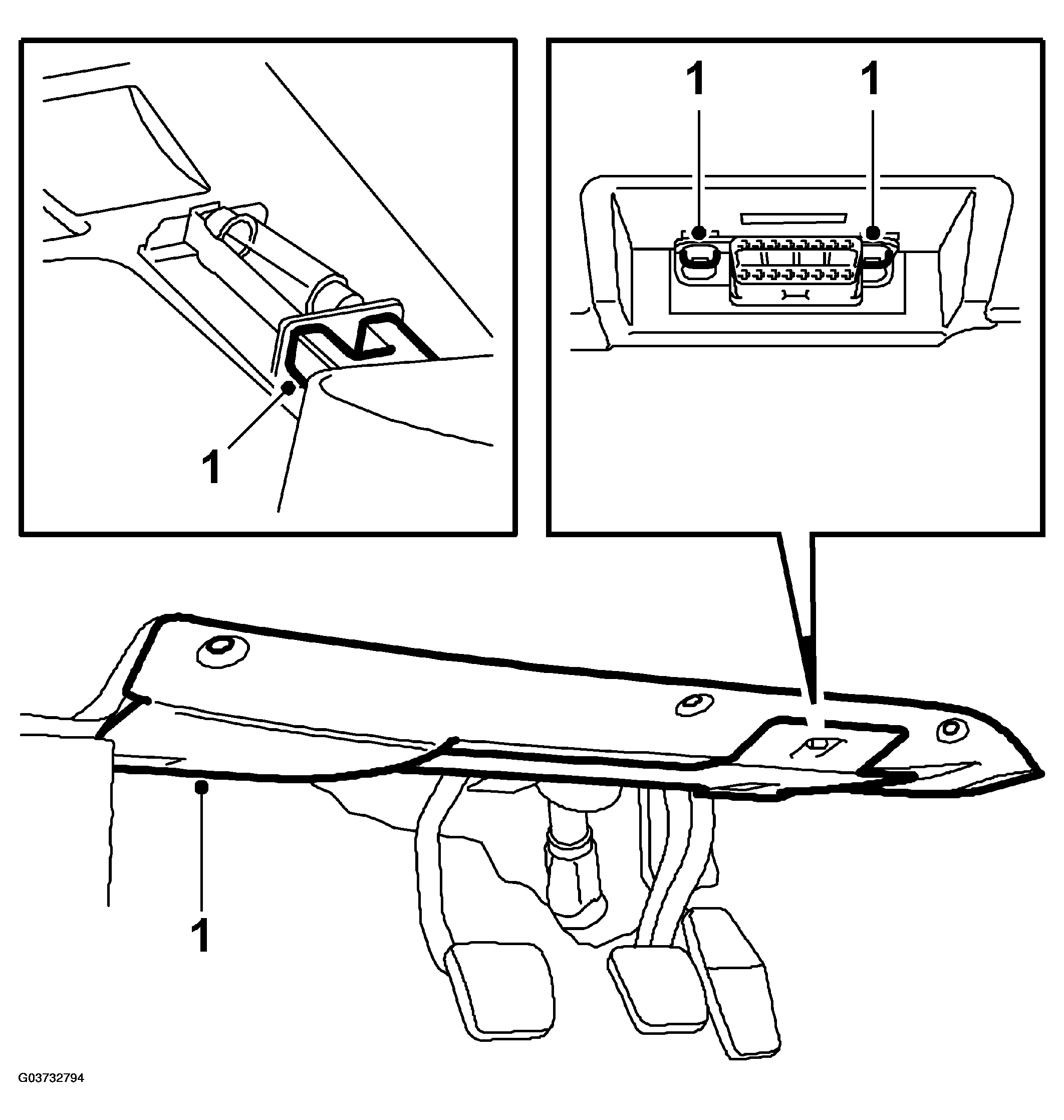 1

1 1

1

G03732794