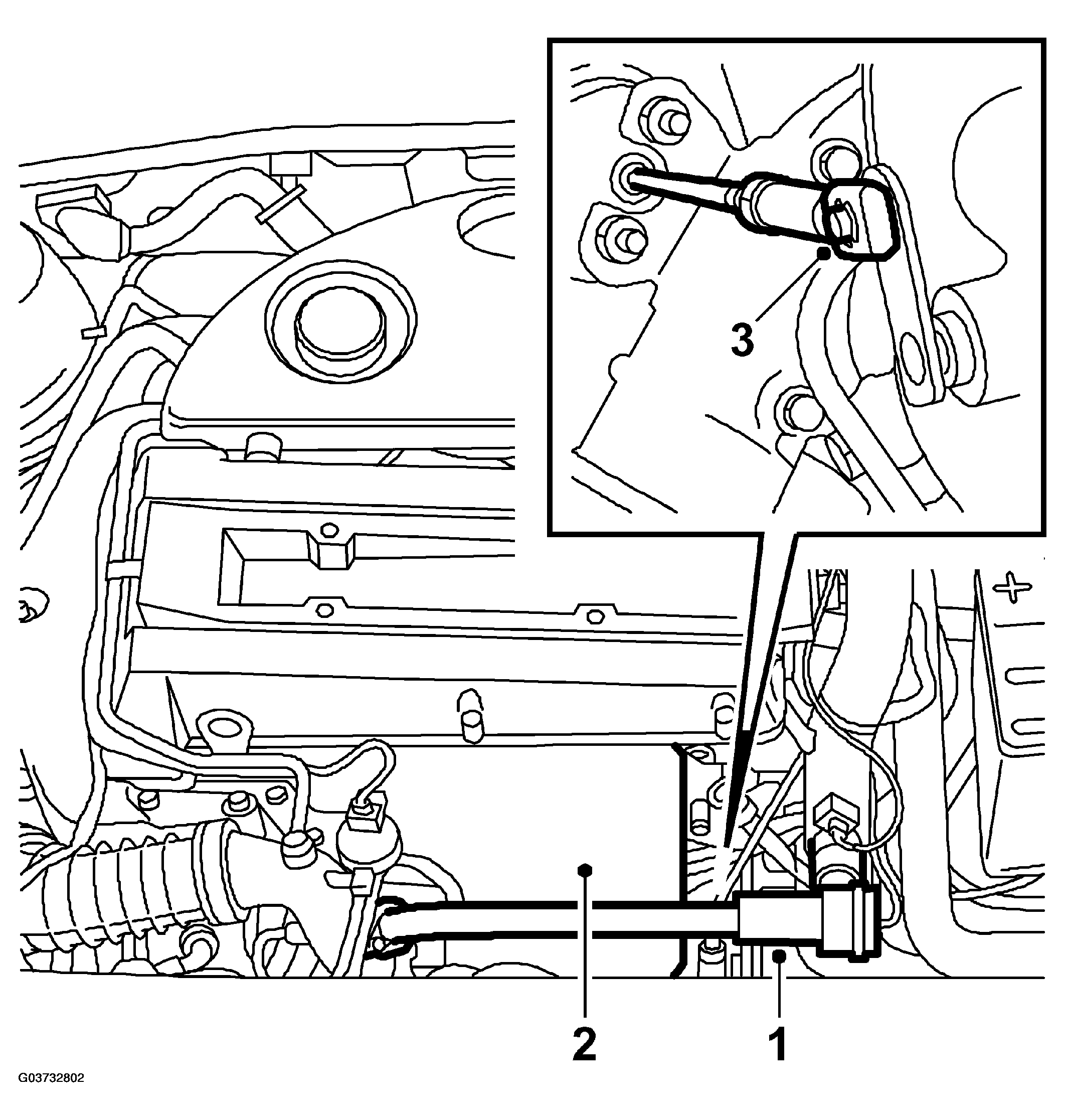 3

2

1

G03732802