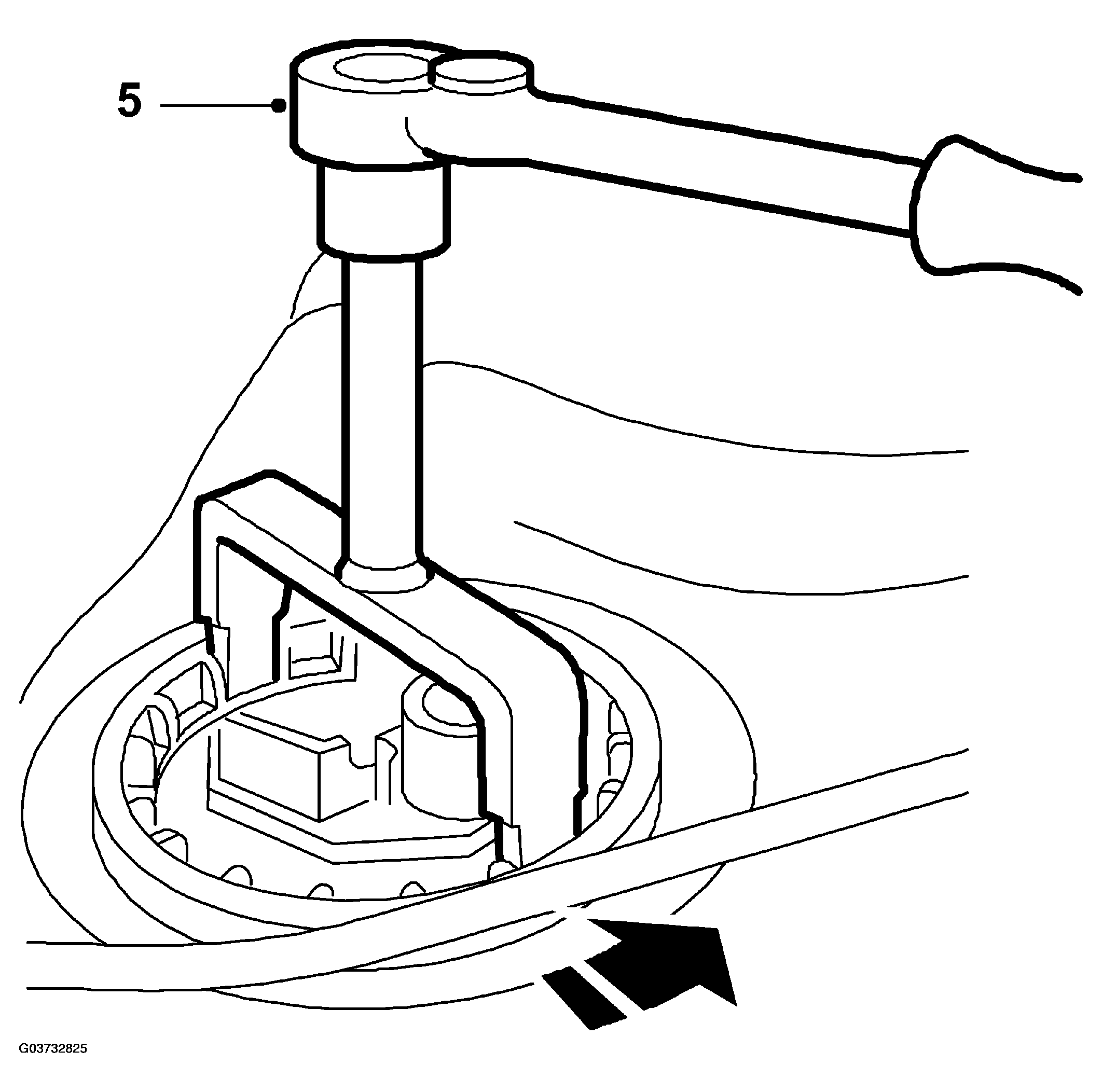 5

G03732825