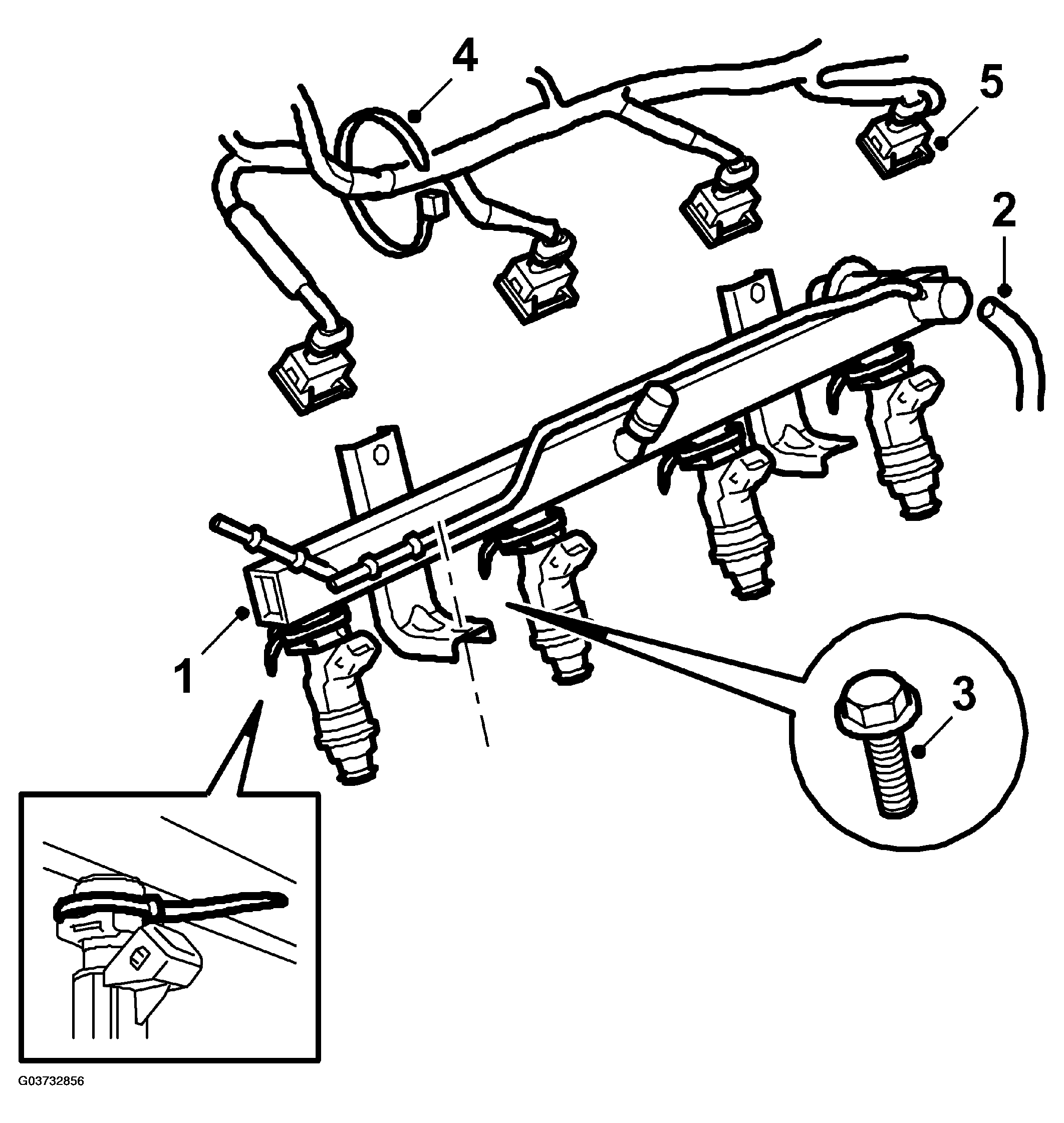 4
5
2
1
3
G03732856