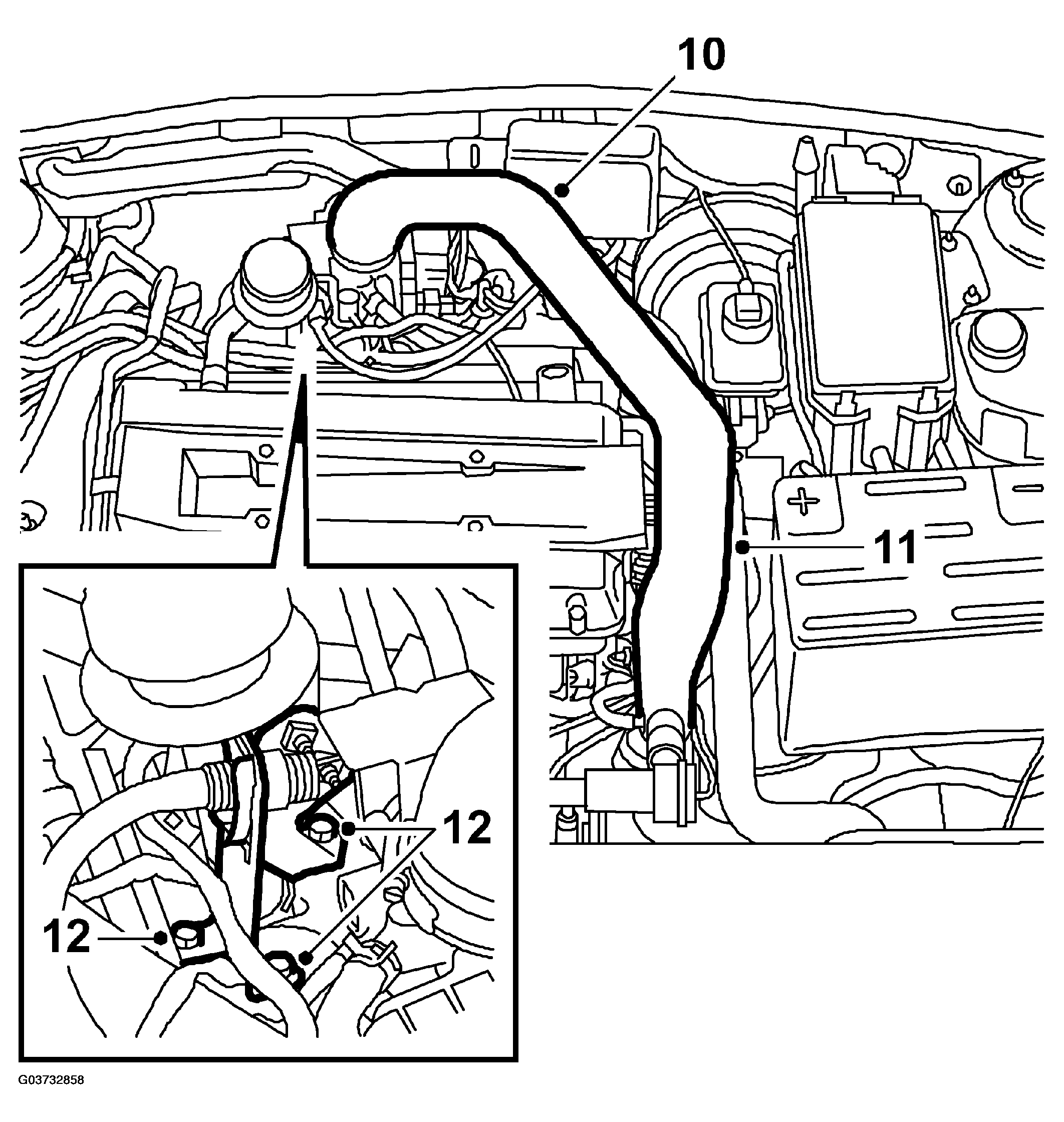 10

+

11

12

12

G03732858