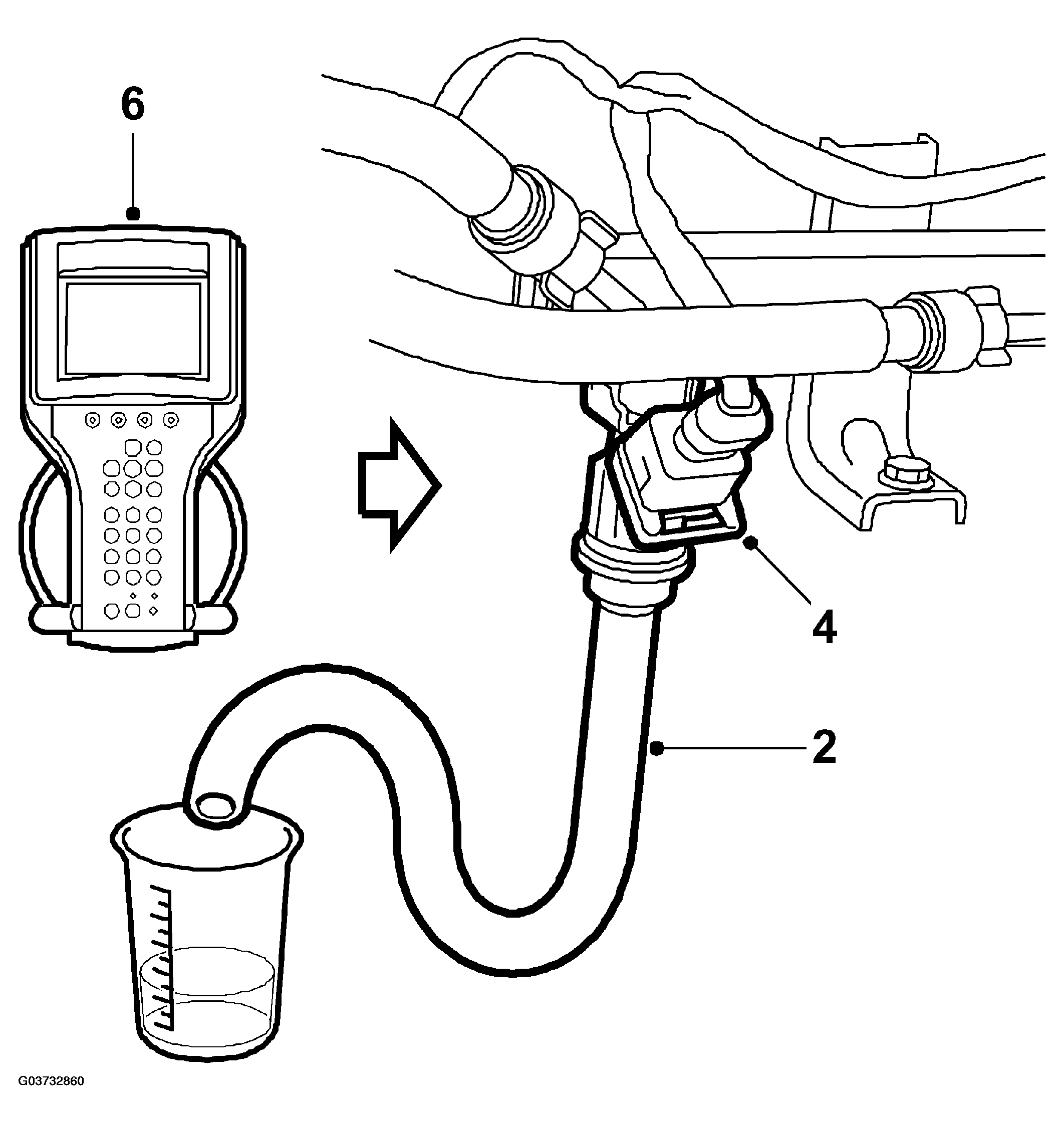 6

4

2

G03732860