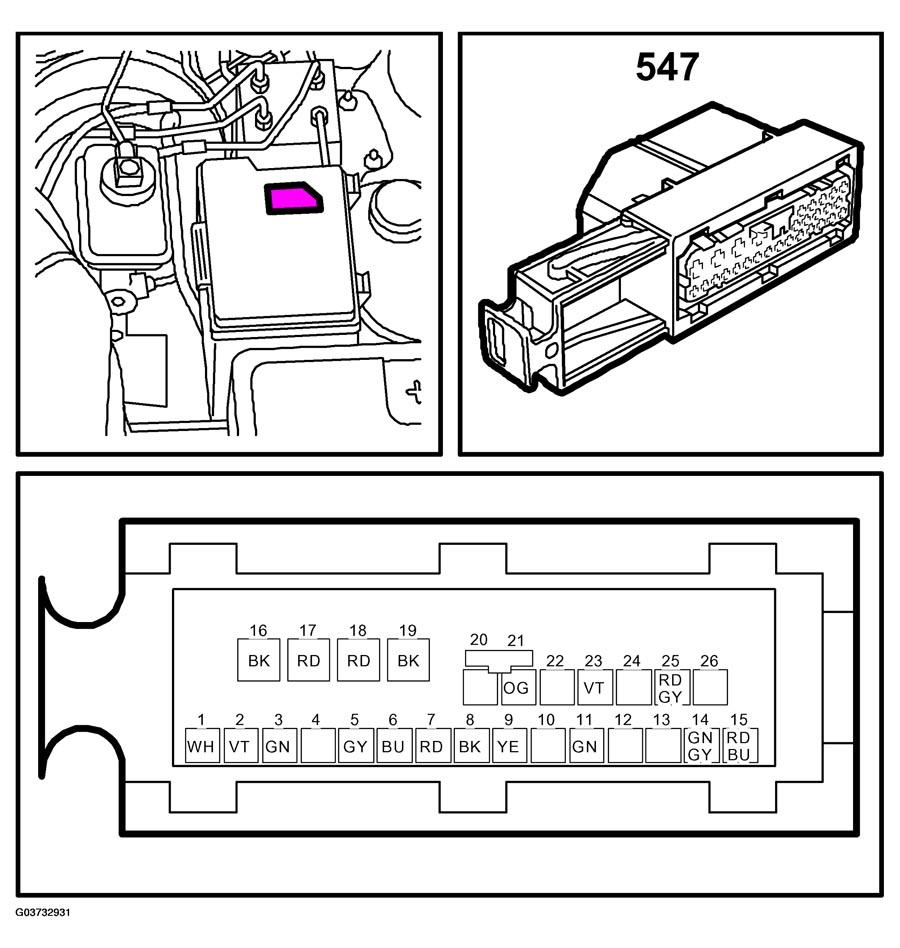 547

16 17 18 19
BK RD RD BK

20 21 22 23 24 25 26
OG VT RD GY

1 2 3 4 5 6 7 8 9 10 11 12 13 14 15
WH VT GN GY BU RD BK YE GN GN GY RD BU

G03732931