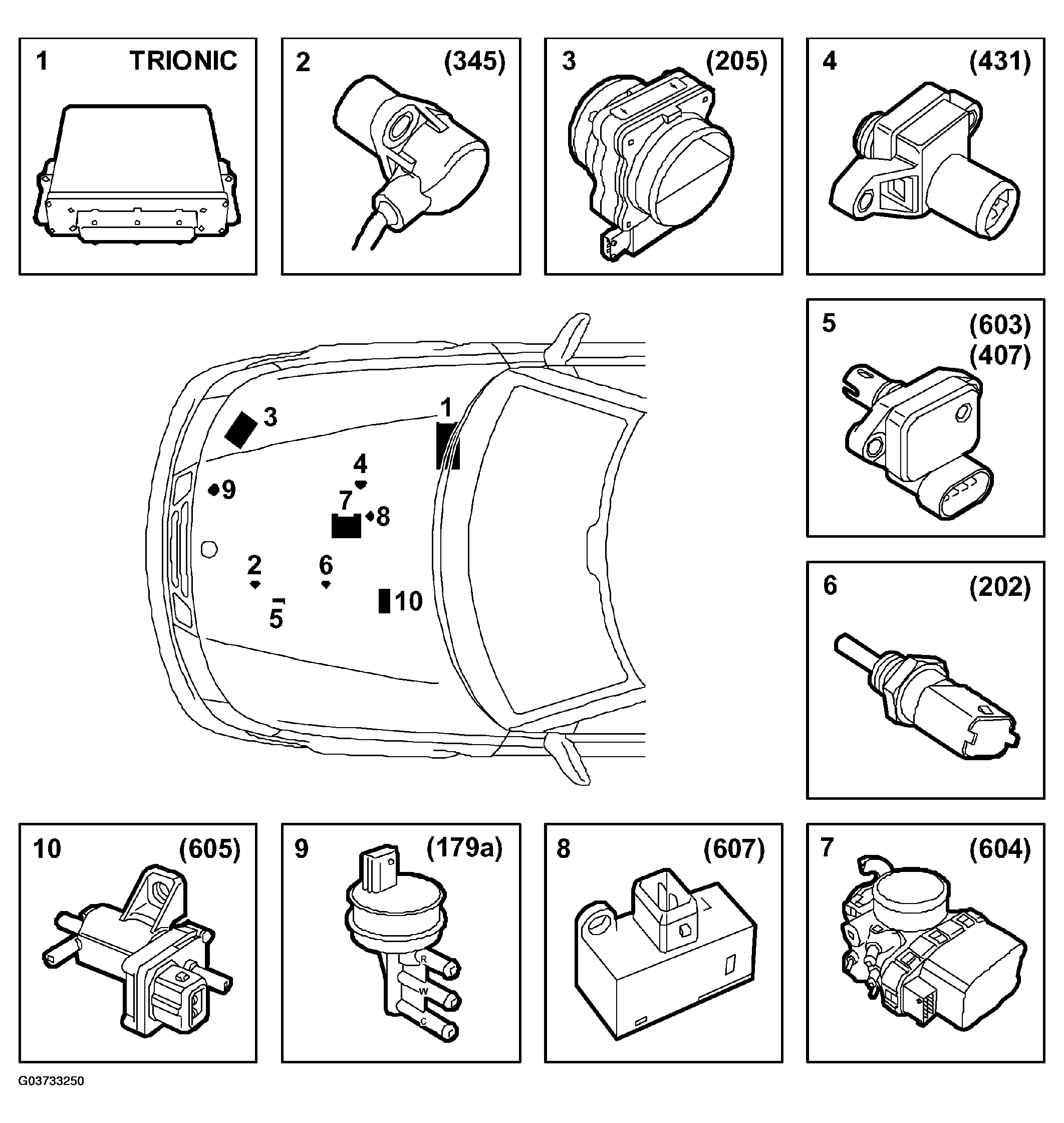 1 TRIONIC

2 (345)

3 (205)

4 (431)

5 (603) (407)

3

1

4

9

7

8

2

6

10

5

6 (202)

10 (605)

9 (179a)

R

W

C

8 (607)

7 (604)

G03733250