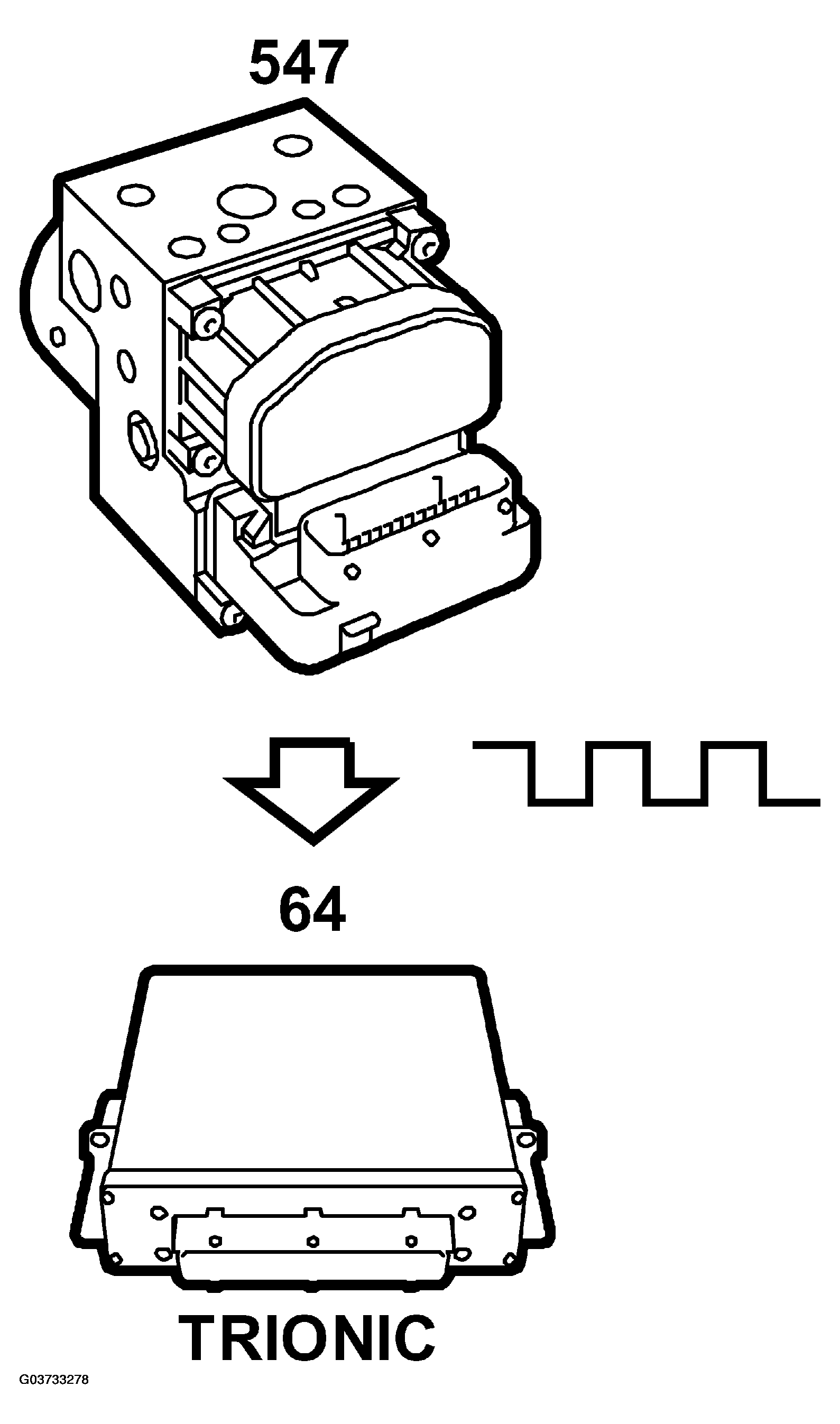 547

64

TRIONIC

G03733278