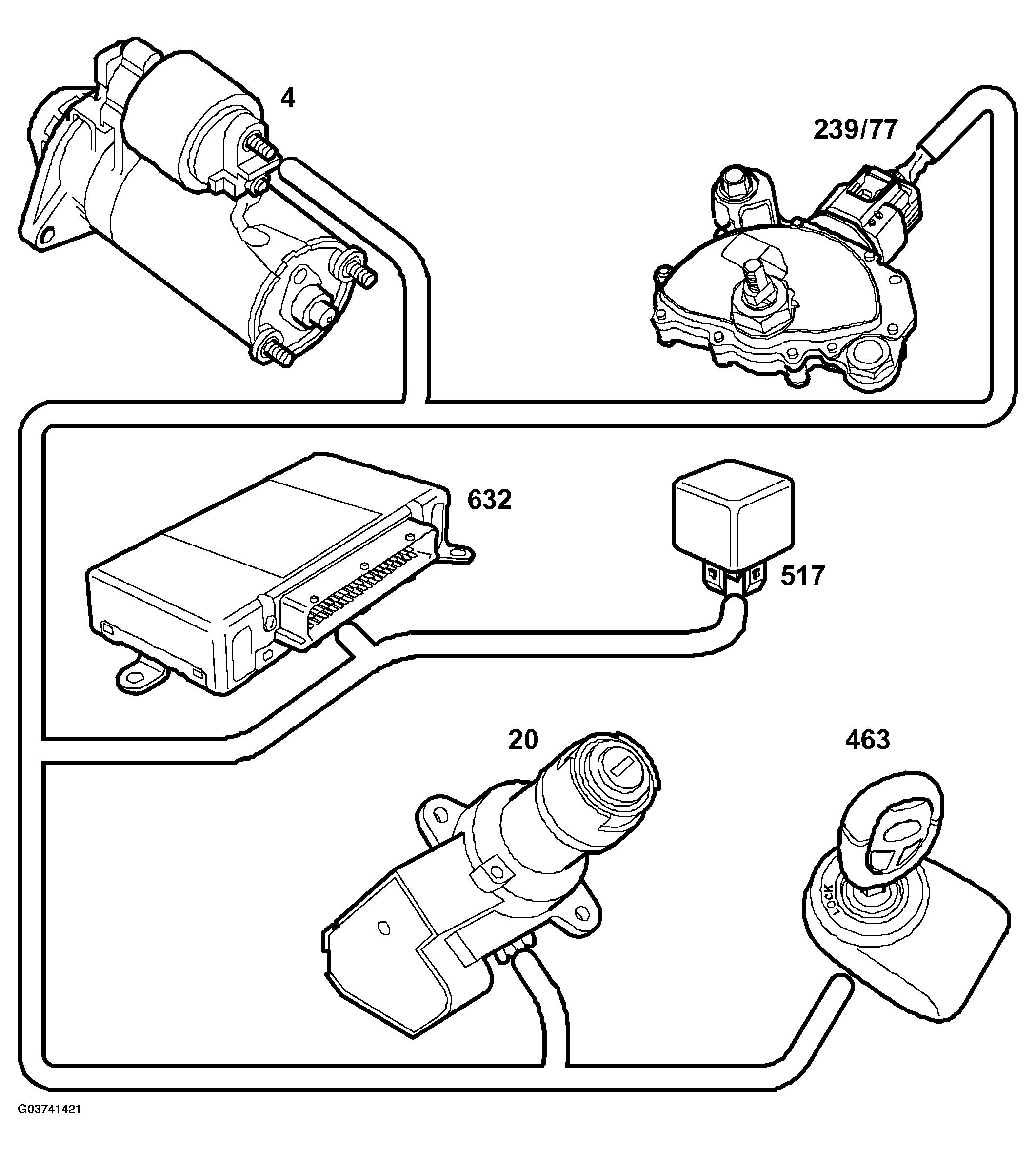 4

239/77

632

517

20

463

LOCK

G03741421