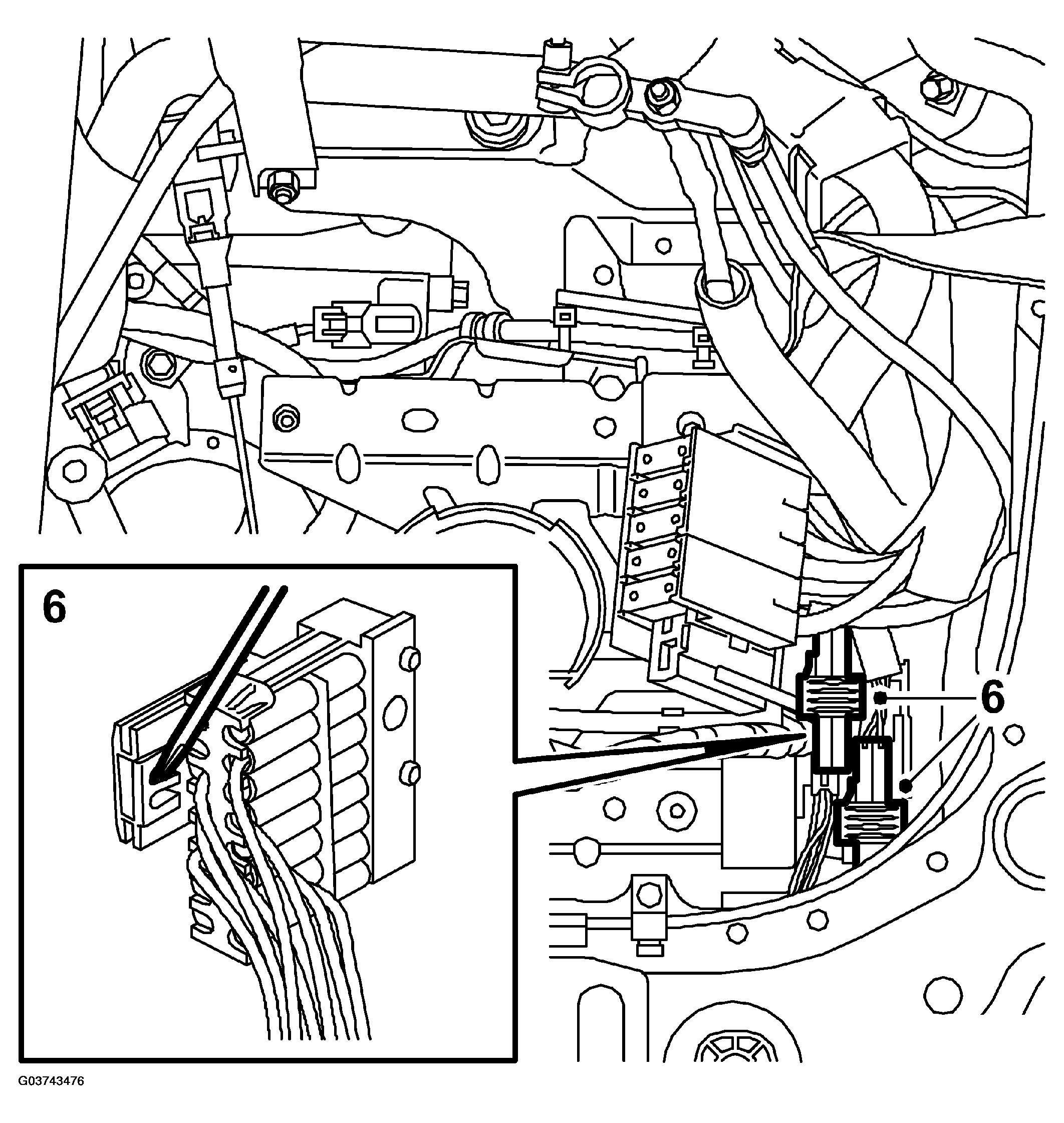 6

6

G03743476