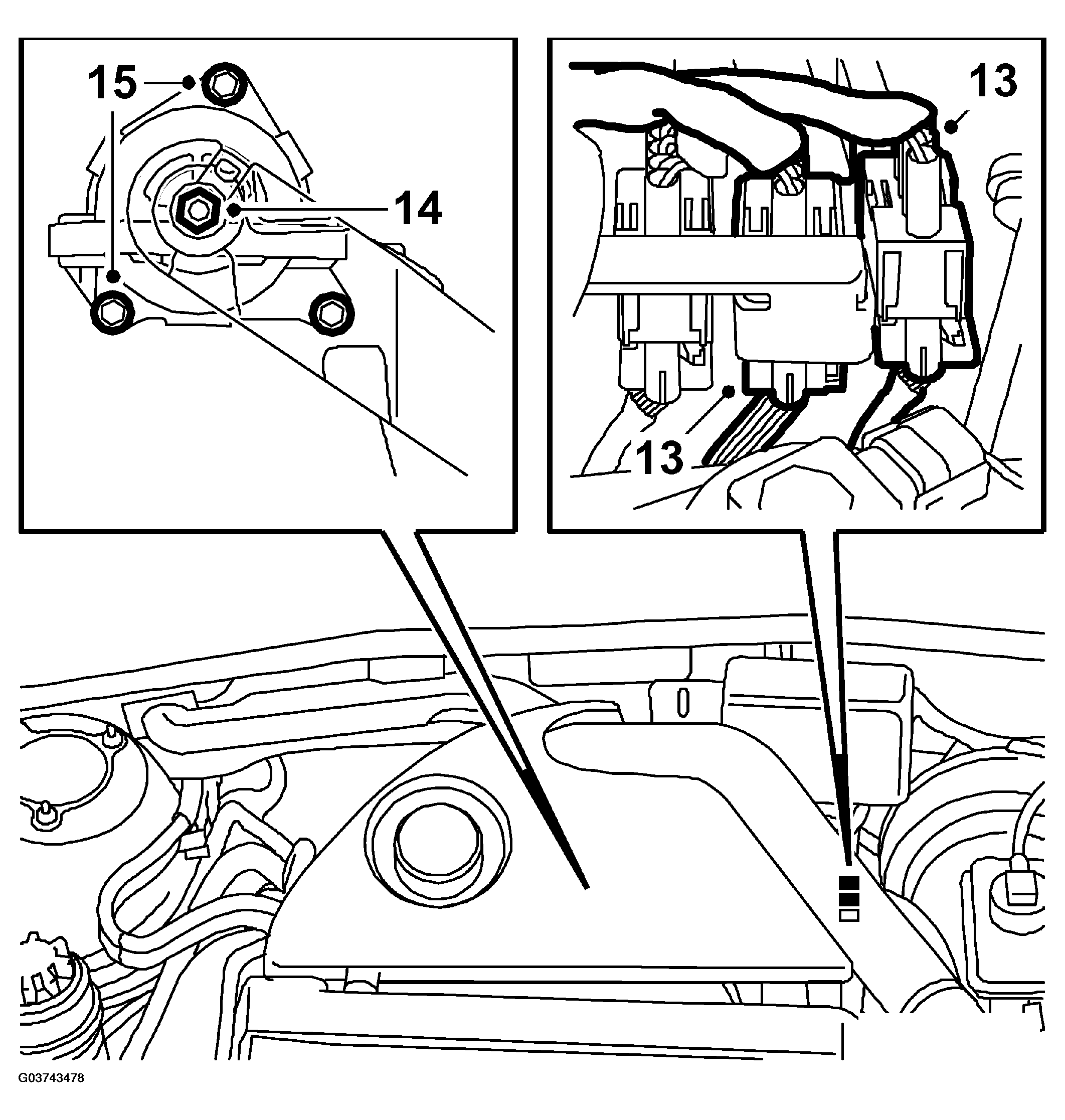 15
14
13
13
G03743478