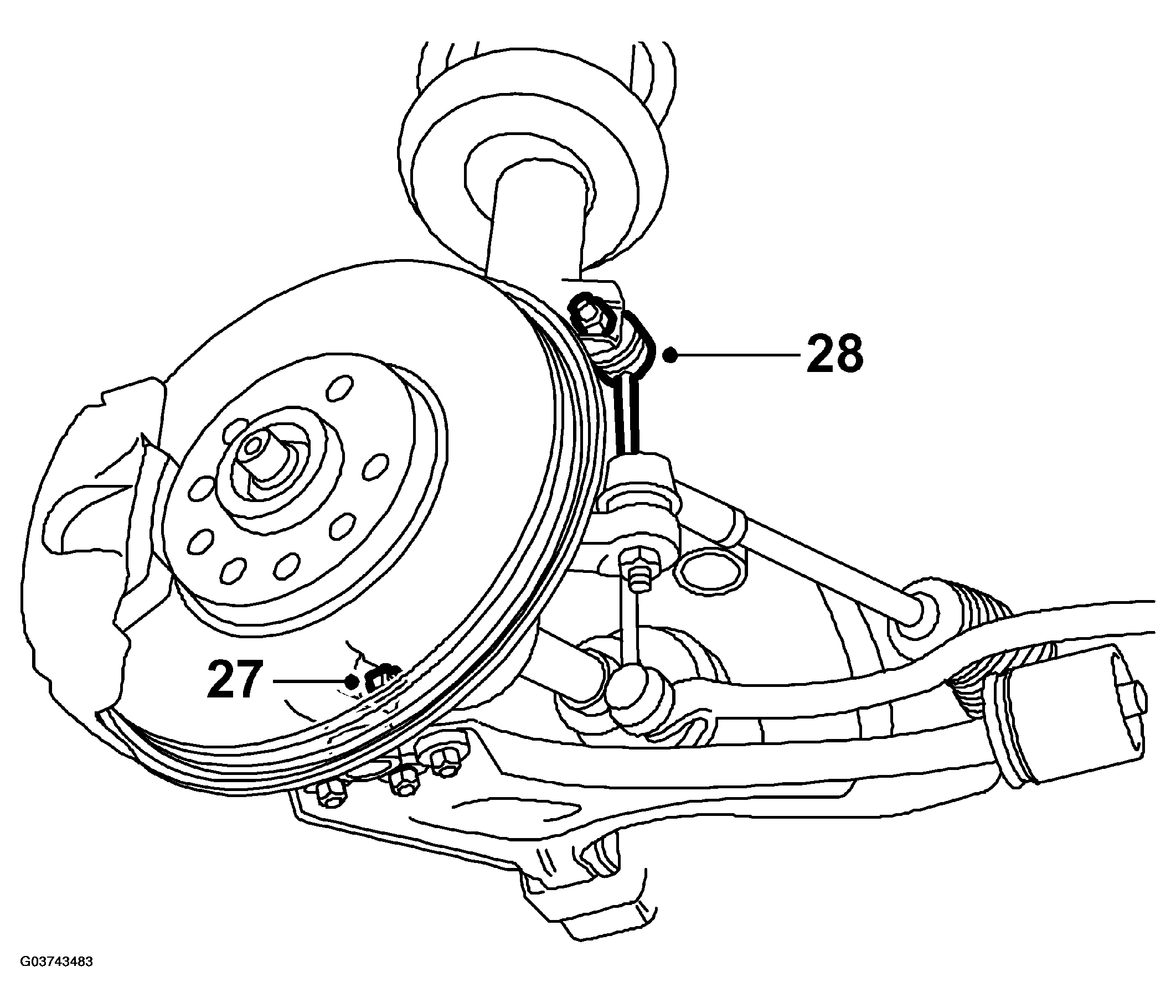 28

27

G03743483