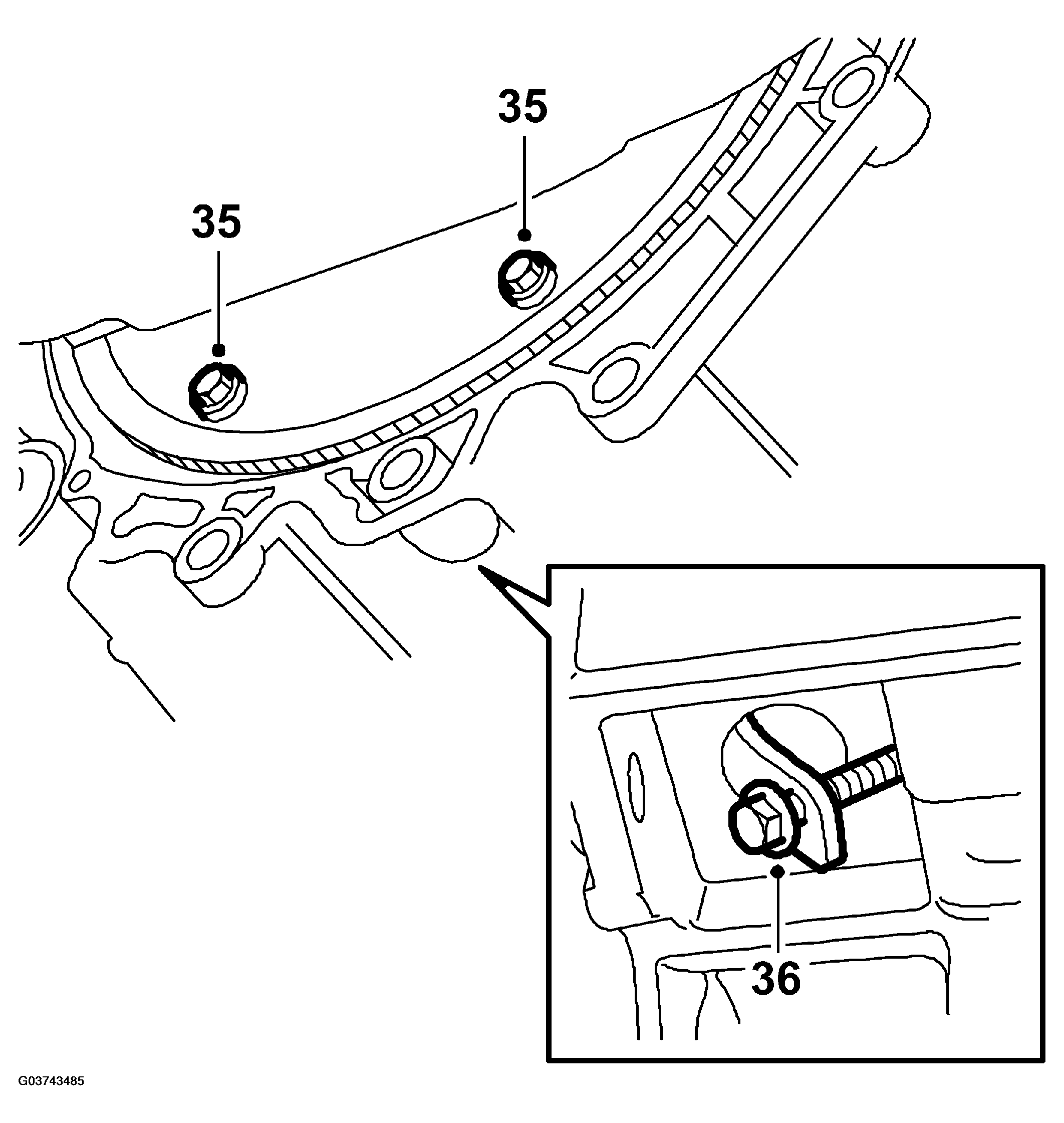 35

35

36

G03743485