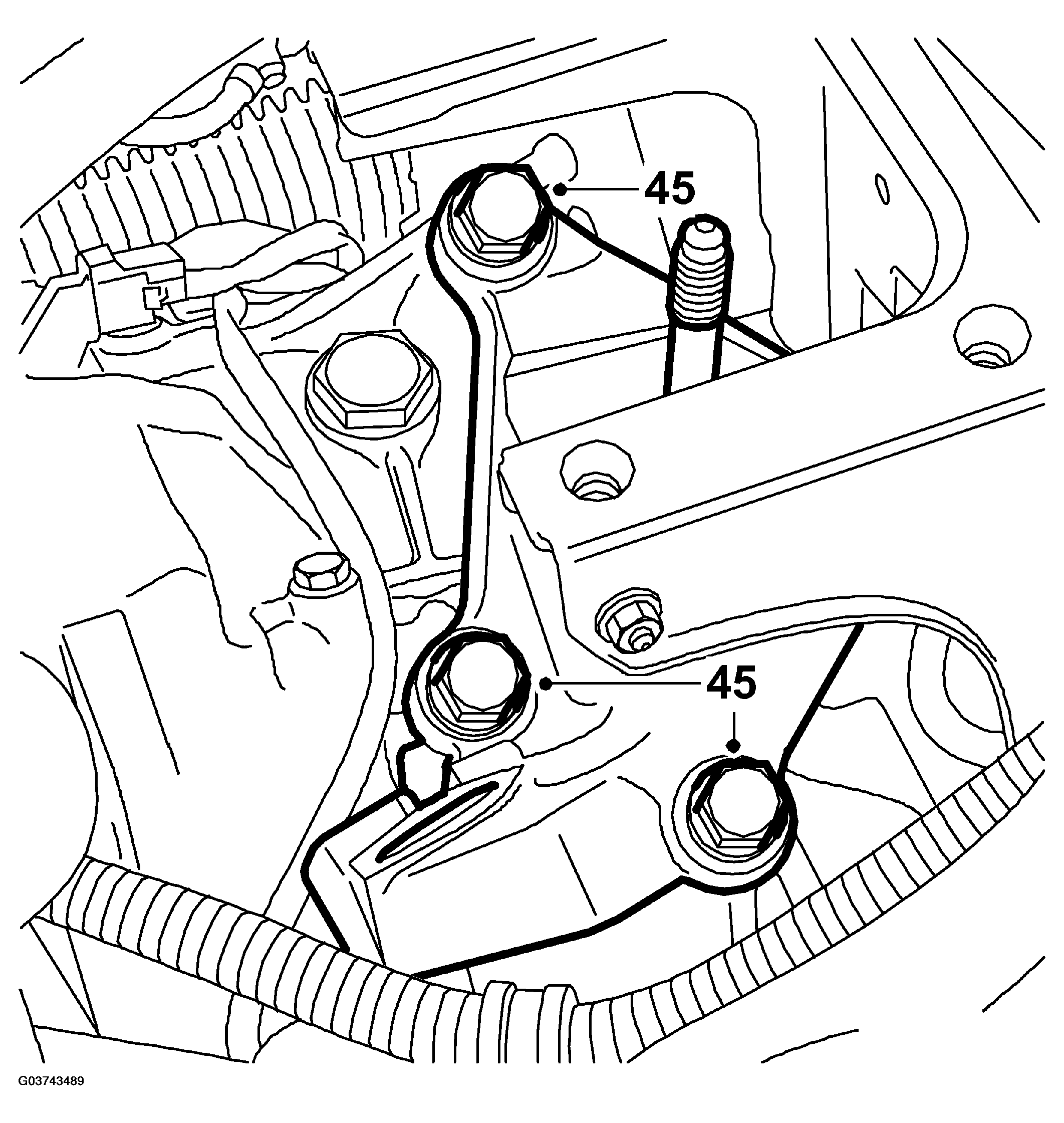 45

45

G03743489