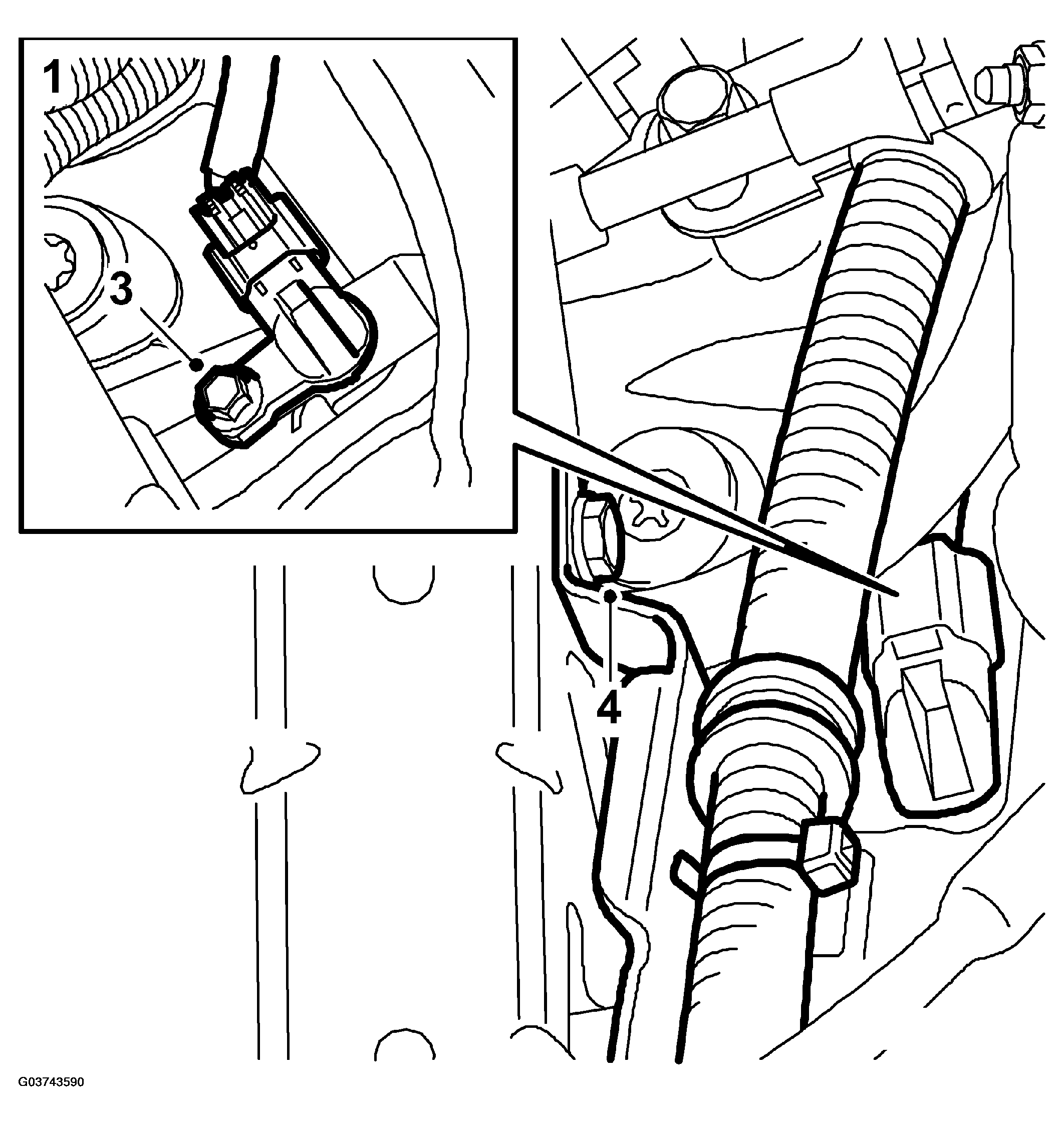 1
3
4
G03743590